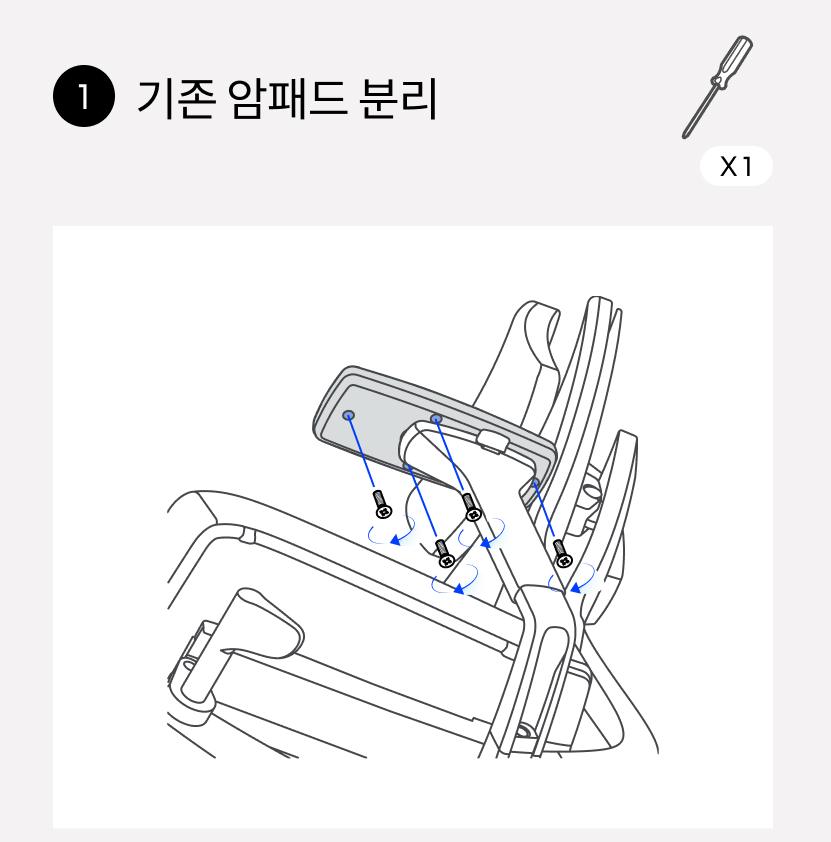 1 기존 암패드 분리

X1