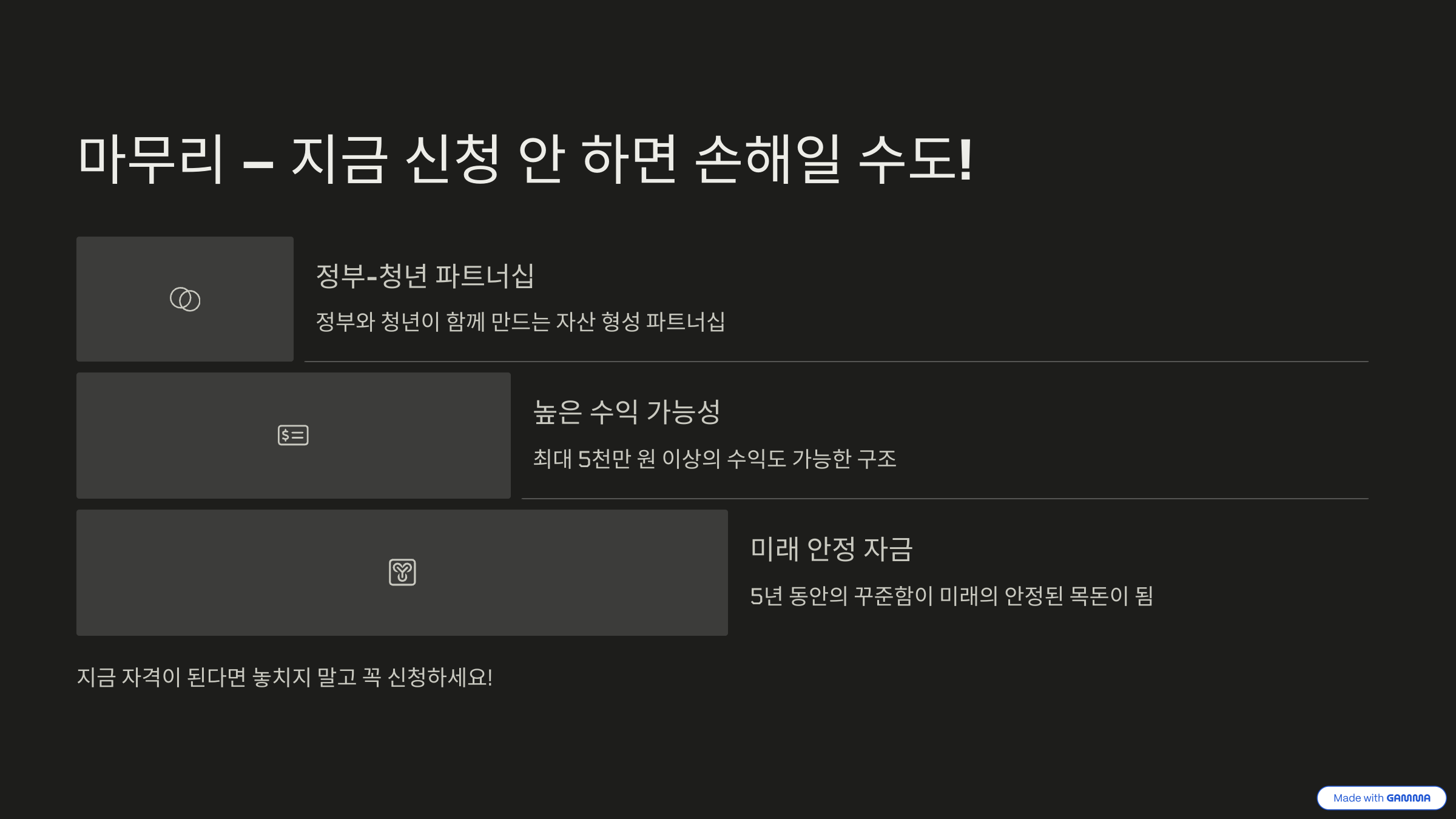 마무리 – 지금 신청 안 하면 손해일 수도!

정부-청년 파트너십

정부와 청년이 함께 만드는 자산 형성 파트너십

높은 수익 가능성

최대 5천만 원 이상의 수익도 가능한 구조

미래 안정 자금

5년 동안의 꾸준함이 미래의 안정된 목돈이 됨

지금 자격이 된다면 놓치지 말고 꼭 신청하세요!

Made with GAMMA