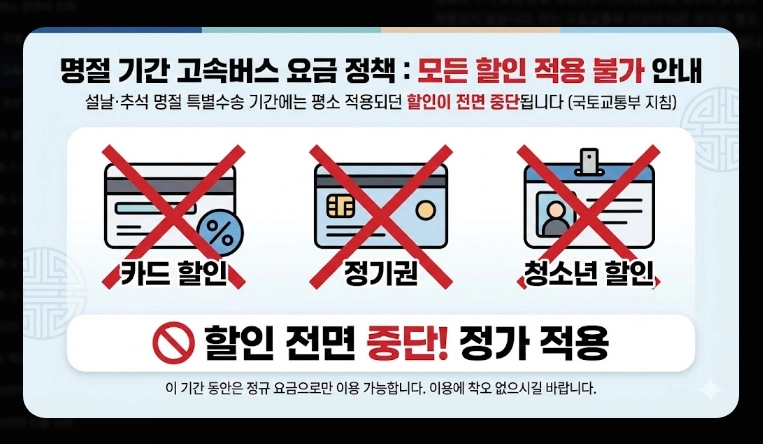 명절 기간 고속버스 요금 정책 : 모든 할인 적용 불가 안내

설날·추석 명절 특별수송 기간에는 평소 적용되던 할인이 전면 중단됩니다 (국토교통부 지침)

%

카드 할인

정기권

청소년 할인

할인 전면 중단! 정가 적용

이 기간 동안은 정규 요금으로만 이용 가능합니다. 이용에 착오 없으시길 바랍니다.