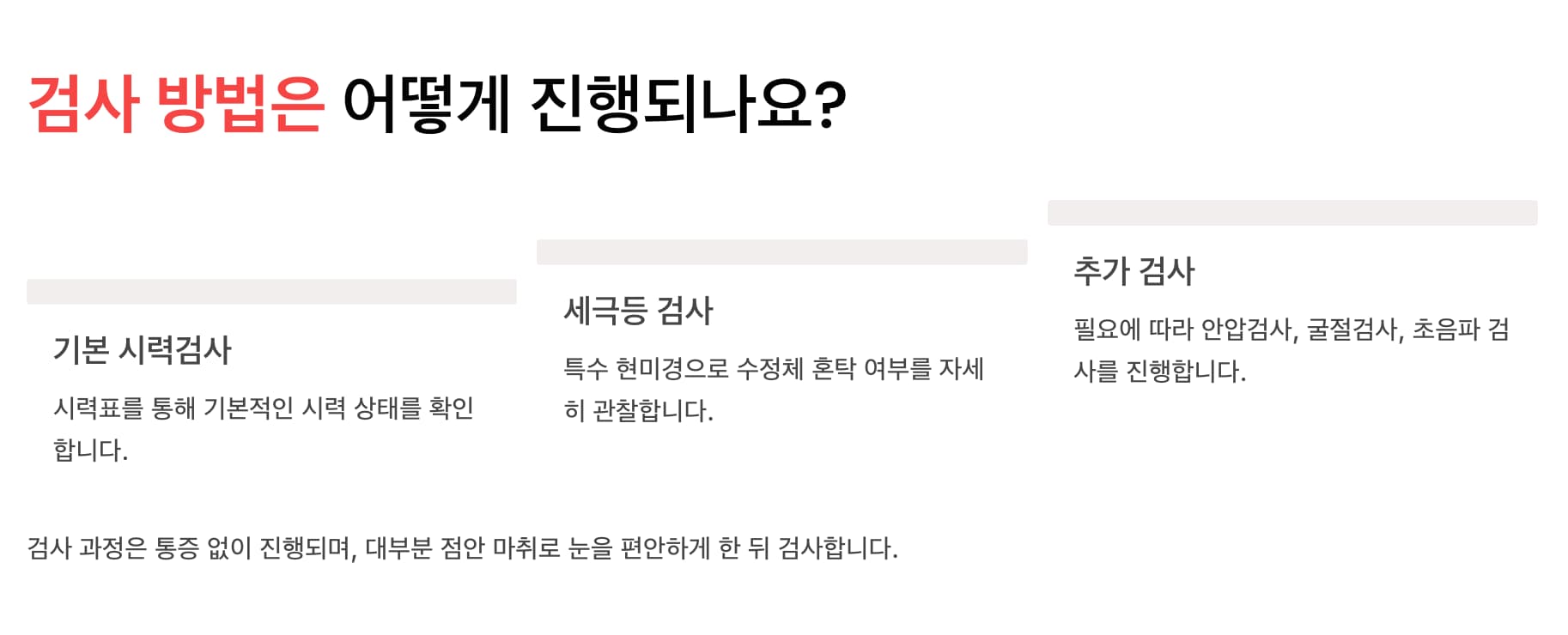 검사 방법은 어떻게 진행되나요?

기본 시력검사

시력표를 통해 기본적인 시력 상태를 확인합니다.

세극등 검사

특수 현미경으로 수정체 혼탁 여부를 자세히 관찰합니다.

추가 검사

필요에 따라 안압검사, 굴절검사, 초음파 검사를 진행합니다.

검사 과정은 통증 없이 진행되며, 대부분 점안 마취로 눈을 편안하게 한 뒤 검사합니다.