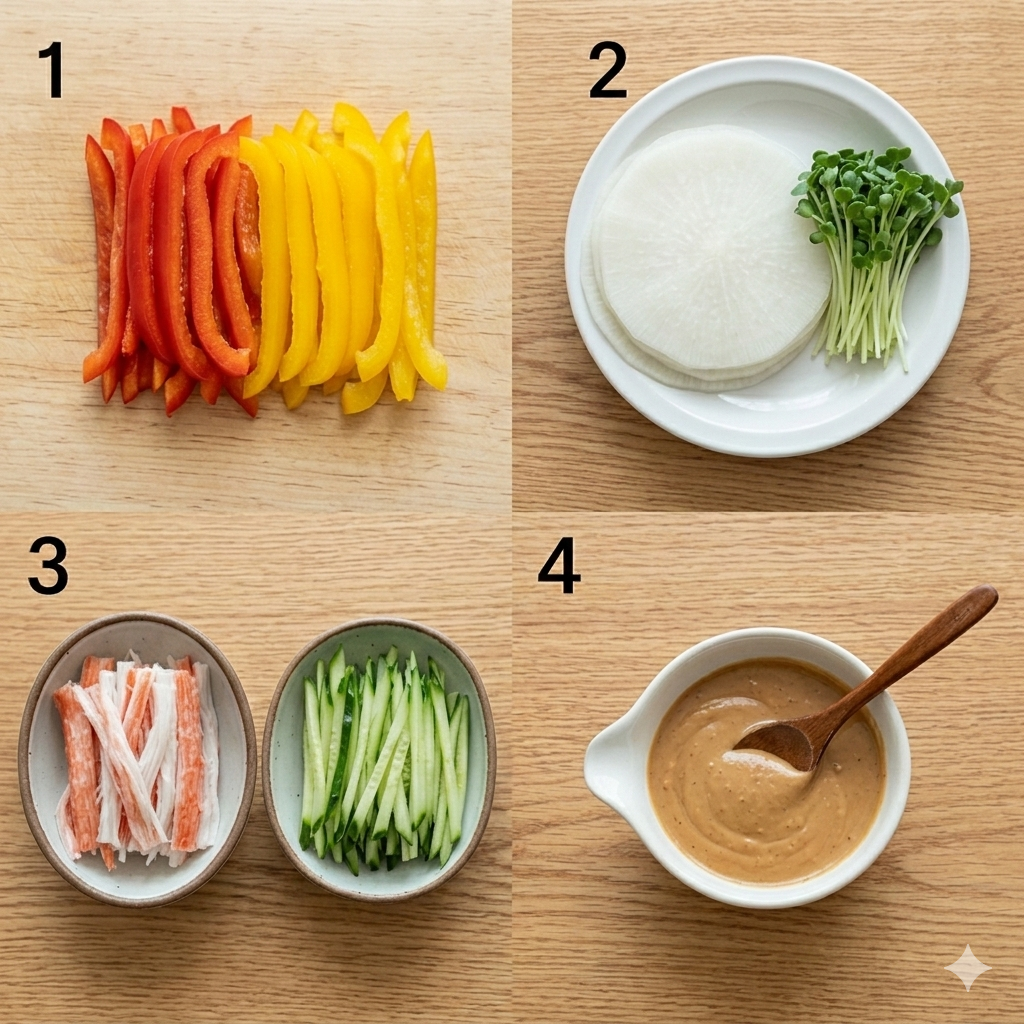 1

2

3

4