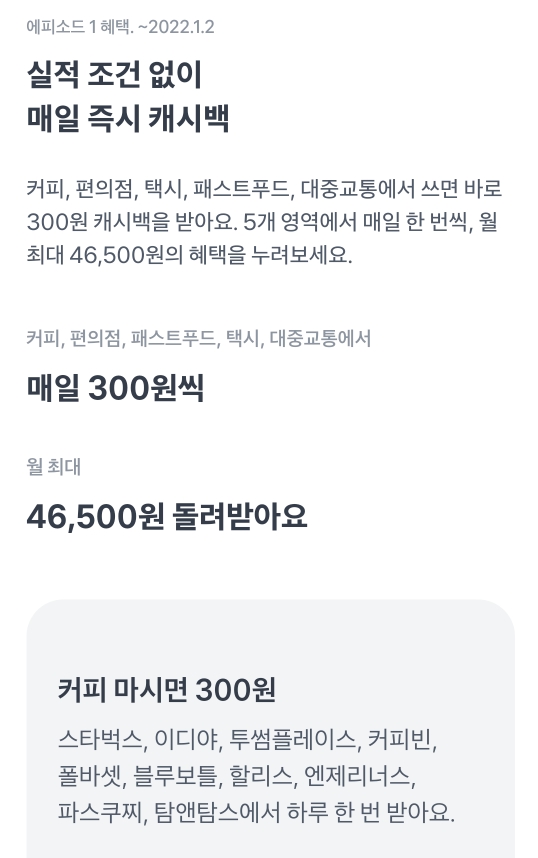 에피소드 1 혜택. ~2022.1.2

실적 조건 없이
매일 즉시 캐시백

커피, 편의점, 택시, 패스트푸드, 대중교통에서 쓰면 바로 300원 캐시백을 받아요. 5개 영역에서 매일 한 번씩, 월 최대 46,500원의 혜택을 누려보세요.

커피, 편의점, 패스트푸드, 택시, 대중교통에서

매일 300원씩

월 최대

46,500원 돌려받아요

커피 마시면 300원

스타벅스, 이디야, 투썸플레이스, 커피빈, 폴바셋, 블루보틀, 할리스, 엔제리너스, 파스쿠찌, 탐앤탐스에서 하루 한 번 받아요.