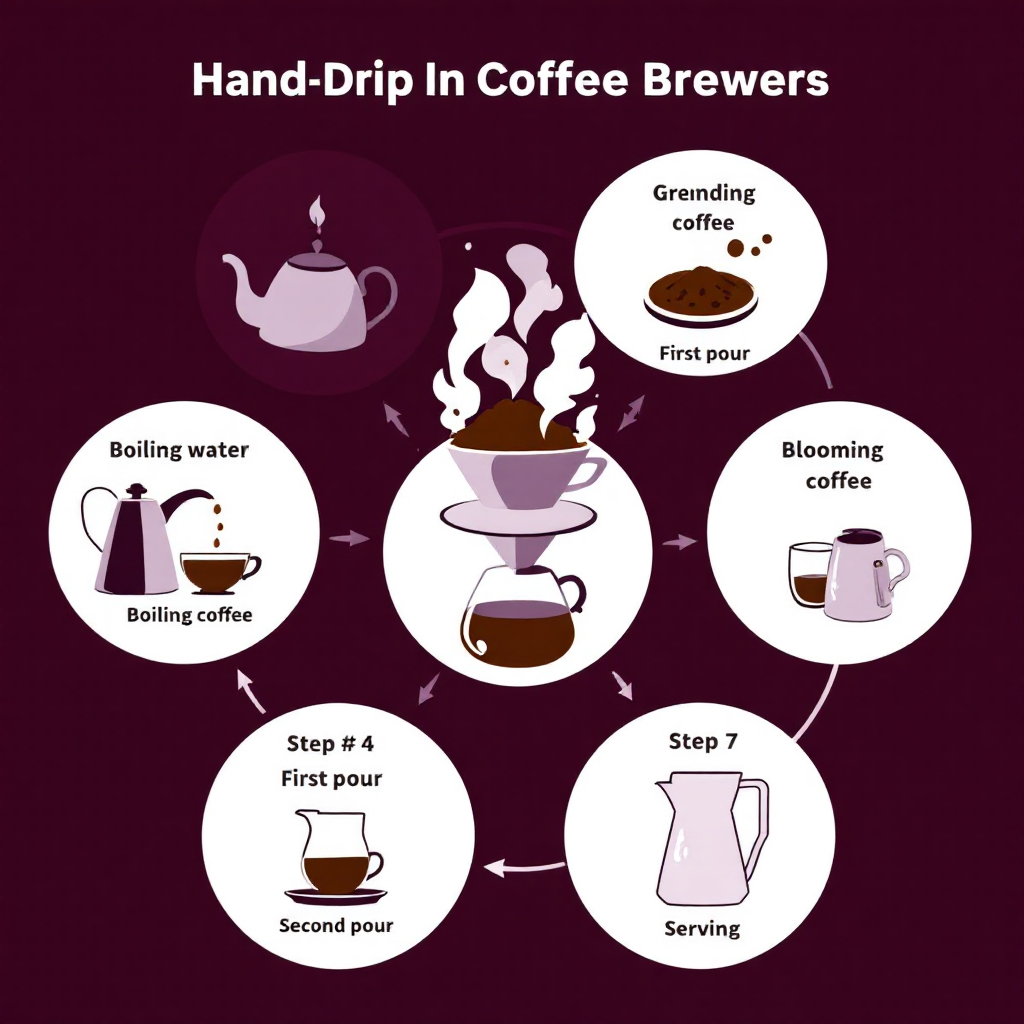 Hand-Drip In Coffee Brewers

Greınding coffee

First pour

Boiling water

Boiling coffee

Blooming coffee

Step # 4

First pour

Second pour

Step 7

Serving