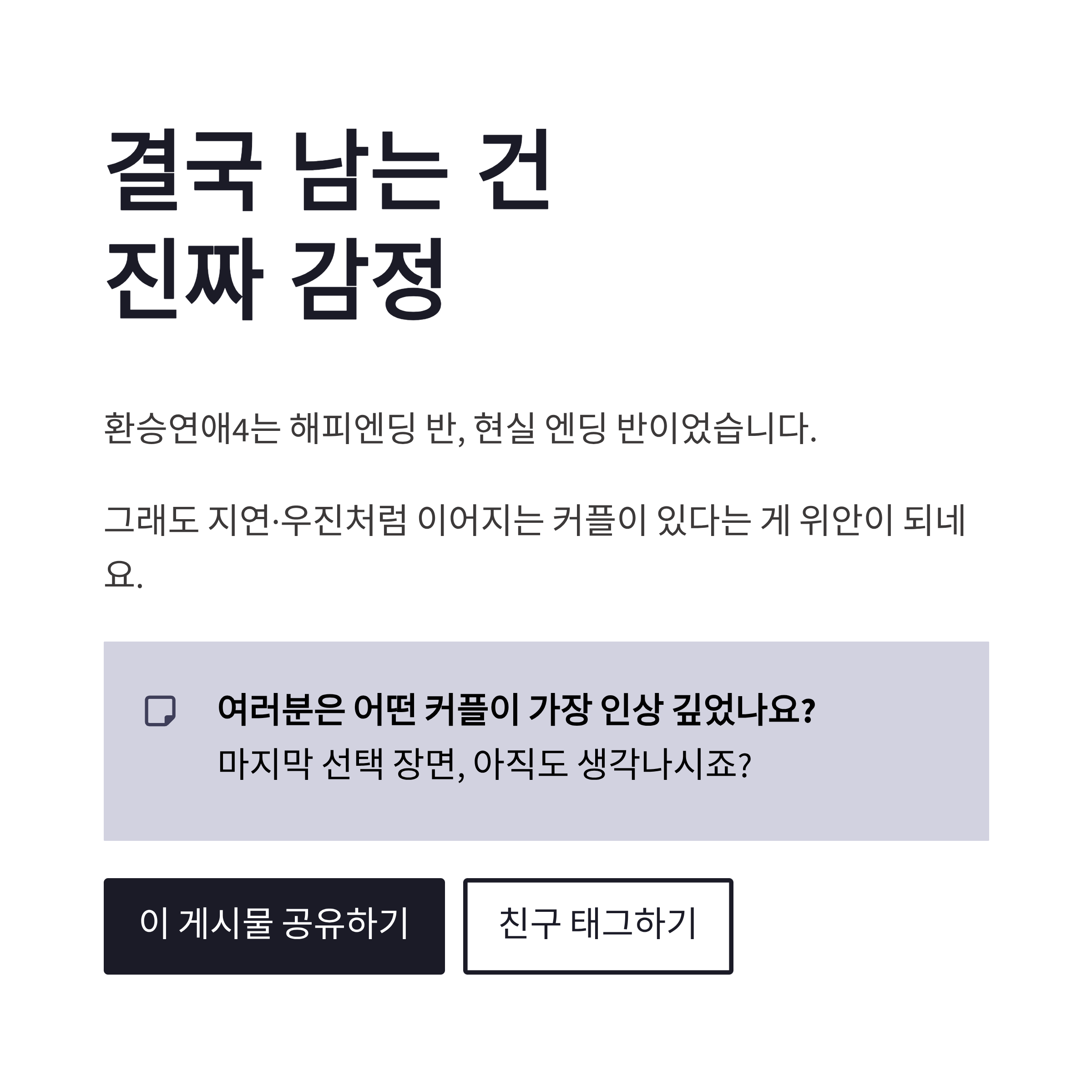 결국 남는 건
진짜 감정

환승연애4는 해피엔딩 반, 현실 엔딩 반이었습니다.

그래도 지연·우진처럼 이어지는 커플이 있다는 게 위안이 되네요.

여러분은 어떤 커플이 가장 인상 깊었나요?
마지막 선택 장면, 아직도 생각나시죠?

이 게시물 공유하기

친구 태그하기