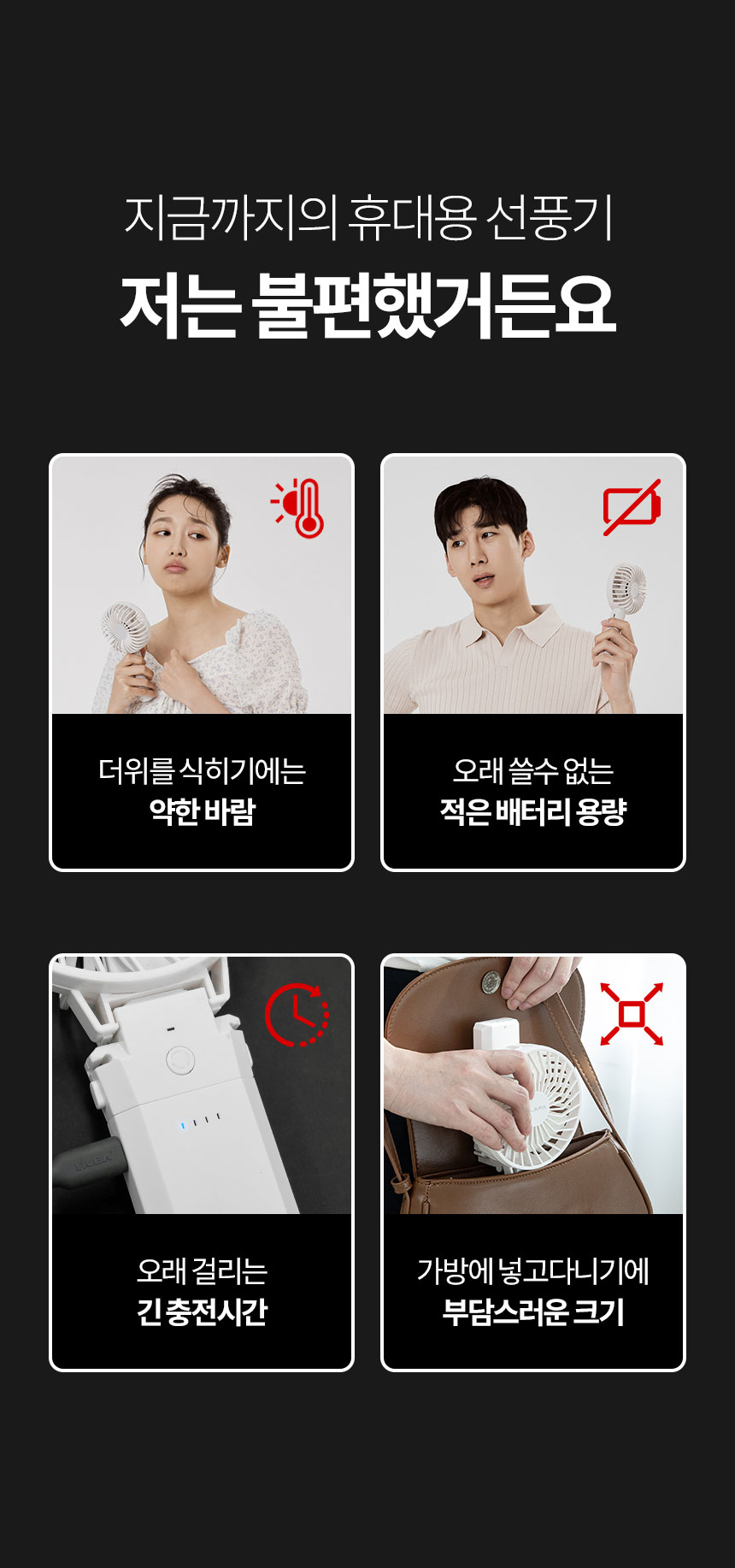 지금까지의 휴대용 선풍기
저는 불편했거든요

더위를 식히기에는
약한 바람

오래 쓸수 없는
적은 배터리 용량

오래 걸리는
긴 충전시간

가방에 넣고다니기에
부담스러운 크기