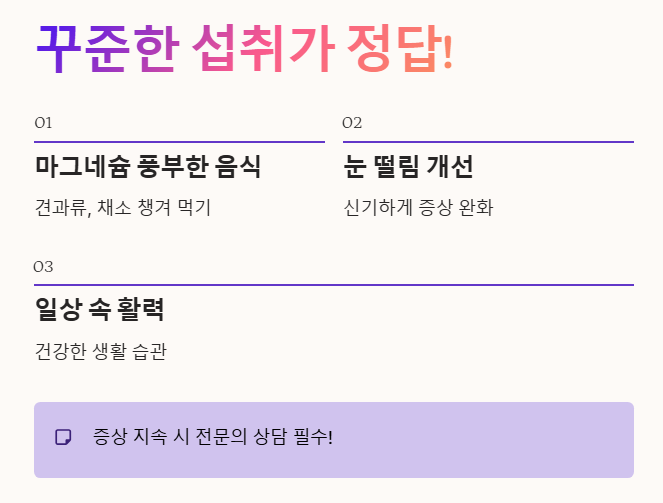 꾸준한 섭취가 정답!

01

마그네슘 풍부한 음식

견과류, 채소 챙겨 먹기

02

눈 떨림 개선

신기하게 증상 완화

03

일상 속 활력

건강한 생활 습관

증상 지속 시 전문의 상담 필수!