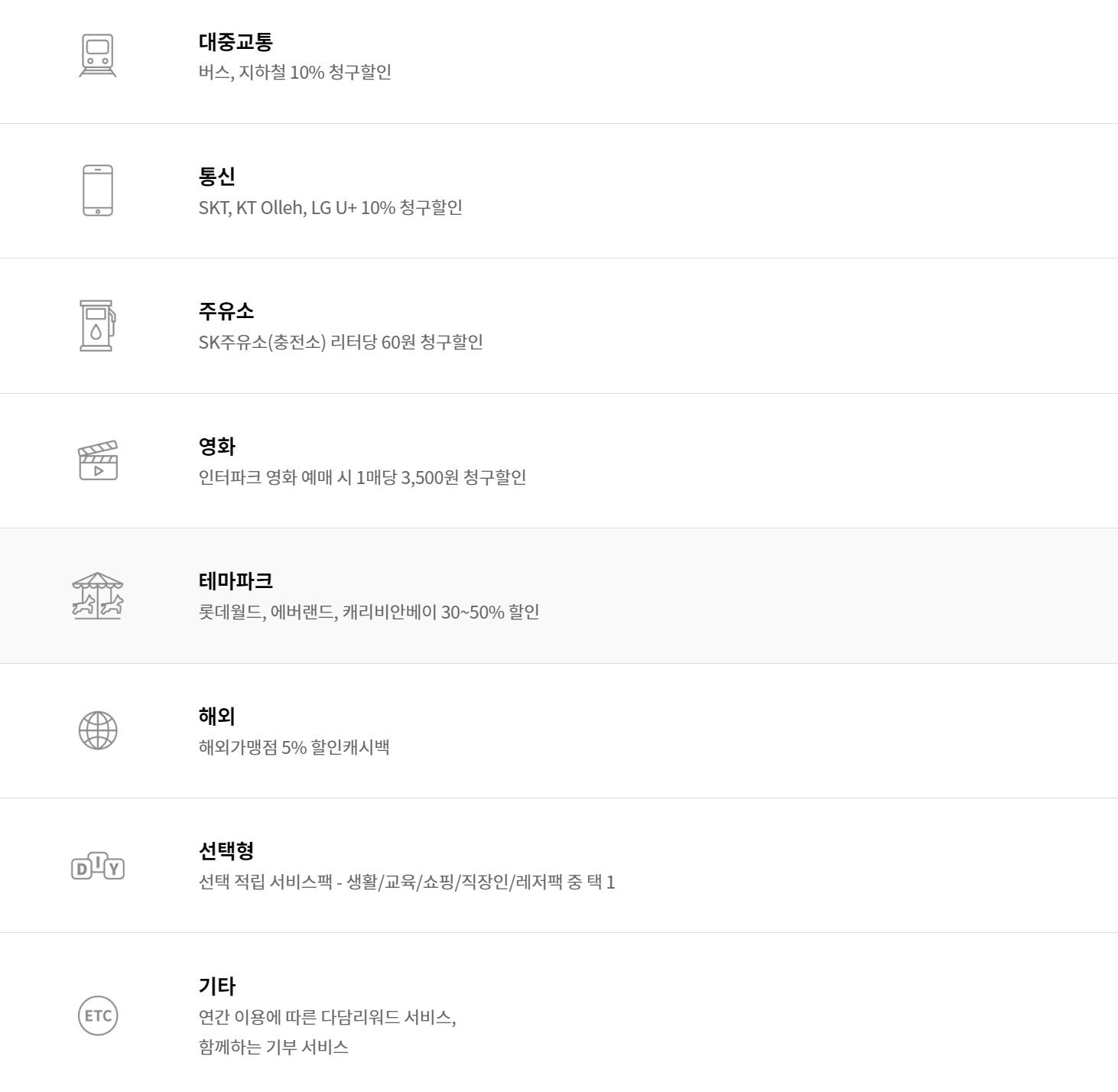 대중교통
버스, 지하철 10% 청구할인

통신
SKT, KT Olleh, LG U+ 10% 청구할인

주유소
SK주유소(충전소) 리터당 60원 청구할인

영화
인터파크 영화 예매 시 1매당 3,500원 청구할인

테마파크
롯데월드, 에버랜드, 캐리비안베이 30~50% 할인

해외
해외가맹점 5% 할인캐시백

DIY

선택형
선택 적립 서비스팩 - 생활/교육/쇼핑/직장인/레저팩 중 택 1

ETC

기타
연간 이용에 따른 다담리워드 서비스,
함께하는 기부 서비스