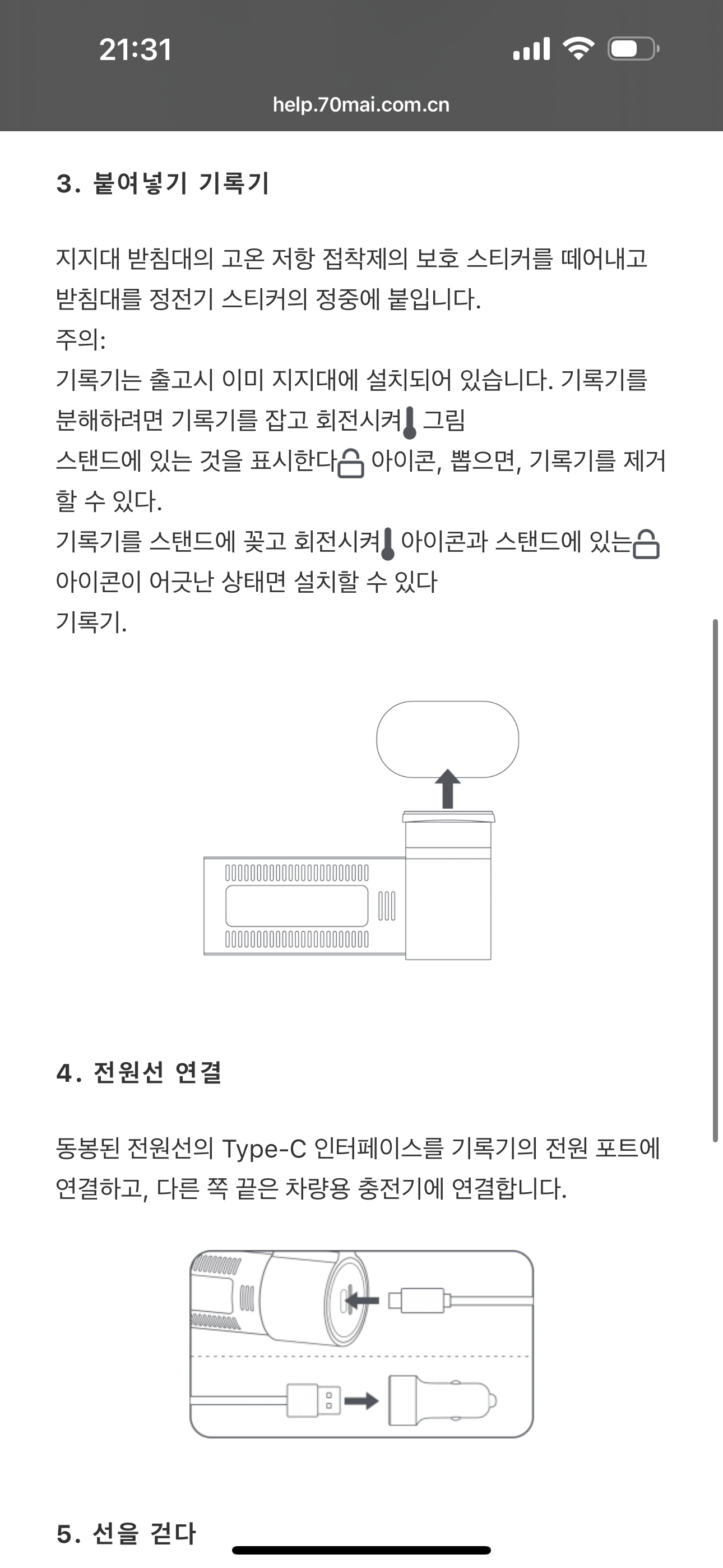 21:31

help.70mai.com.cn

3. 붙여넣기 기록기

지지대 받침대의 고온 저항 접착제의 보호 스티커를 떼어내고 받침대를 정전기 스티커의 정중에 붙입니다.
주의:
기록기는 출고시 이미 지지대에 설치되어 있습니다. 기록기를 분해하려면 기록기를 잡고 회전시켜 그림 스탠드에 있는 것을 표시한다 아이콘, 뽑으면, 기록기를 제거할 수 있다.
기록기를 스탠드에 꽂고 회전시켜 아이콘과 스탠드에 있는 아이콘이 어긋난 상태면 설치할 수 있다
기록기.

4. 전원선 연결

동봉된 전원선의 Type-C 인터페이스를 기록기의 전원 포트에 연결하고, 다른 쪽 끝은 차량용 충전기에 연결합니다.

5. 선을 걷다