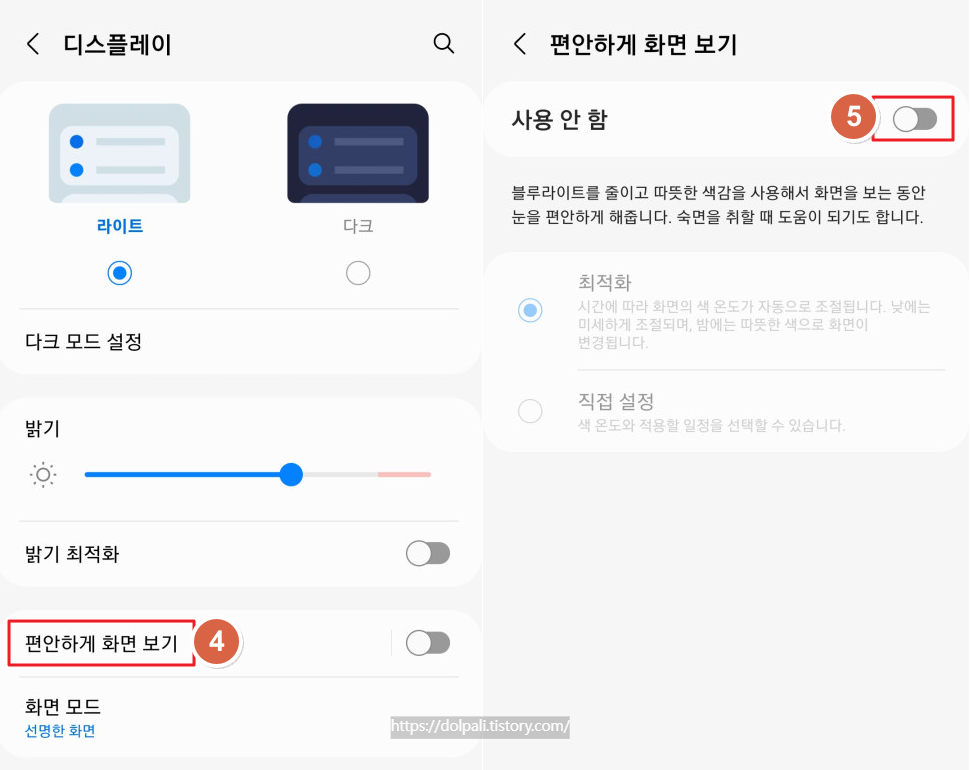 디스플레이

라이트

다크

다크 모드 설정

밝기

밝기 최적화

편안하게 화면 보기

4

화면 모드

선명한 화면

https://dolpali.tistory.com/

편안하게 화면 보기

사용 안 함

5

블루라이트를 줄이고 따뜻한 색감을 사용해서 화면을 보는 동안 눈을 편안하게 해줍니다. 숙면을 취할 때 도움이 되기도 합니다.

최적화

시간에 따라 화면의 색 온도가 자동으로 조절됩니다. 낮에는 미세하게 조절되며, 밤에는 따뜻한 색으로 화면이 변경됩니다.

직접 설정

색 온도와 적용할 일정을 선택할 수 있습니다.