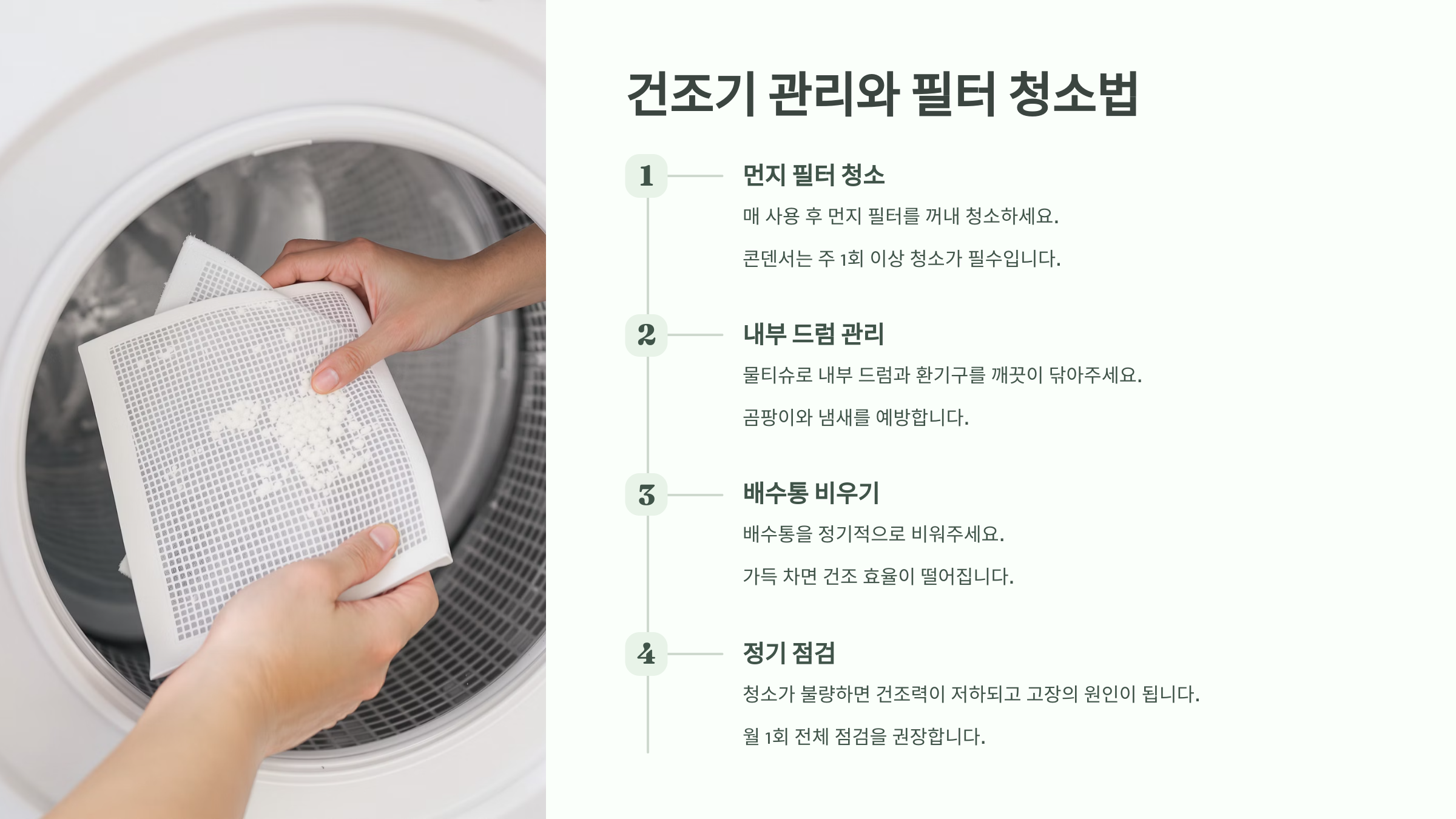 건조기 관리와 필터 청소법

1

먼지 필터 청소

매 사용 후 먼지 필터를 꺼내 청소하세요.

콘덴서는 주 1회 이상 청소가 필수입니다.

2

내부 드럼 관리

물티슈로 내부 드럼과 환기구를 깨끗이 닦아주세요.

곰팡이와 냄새를 예방합니다.

3

배수통 비우기

배수통을 정기적으로 비워주세요.

가득 차면 건조 효율이 떨어집니다.

4

정기 점검

청소가 불량하면 건조력이 저하되고 고장의 원인이 됩니다.

월 1회 전체 점검을 권장합니다.