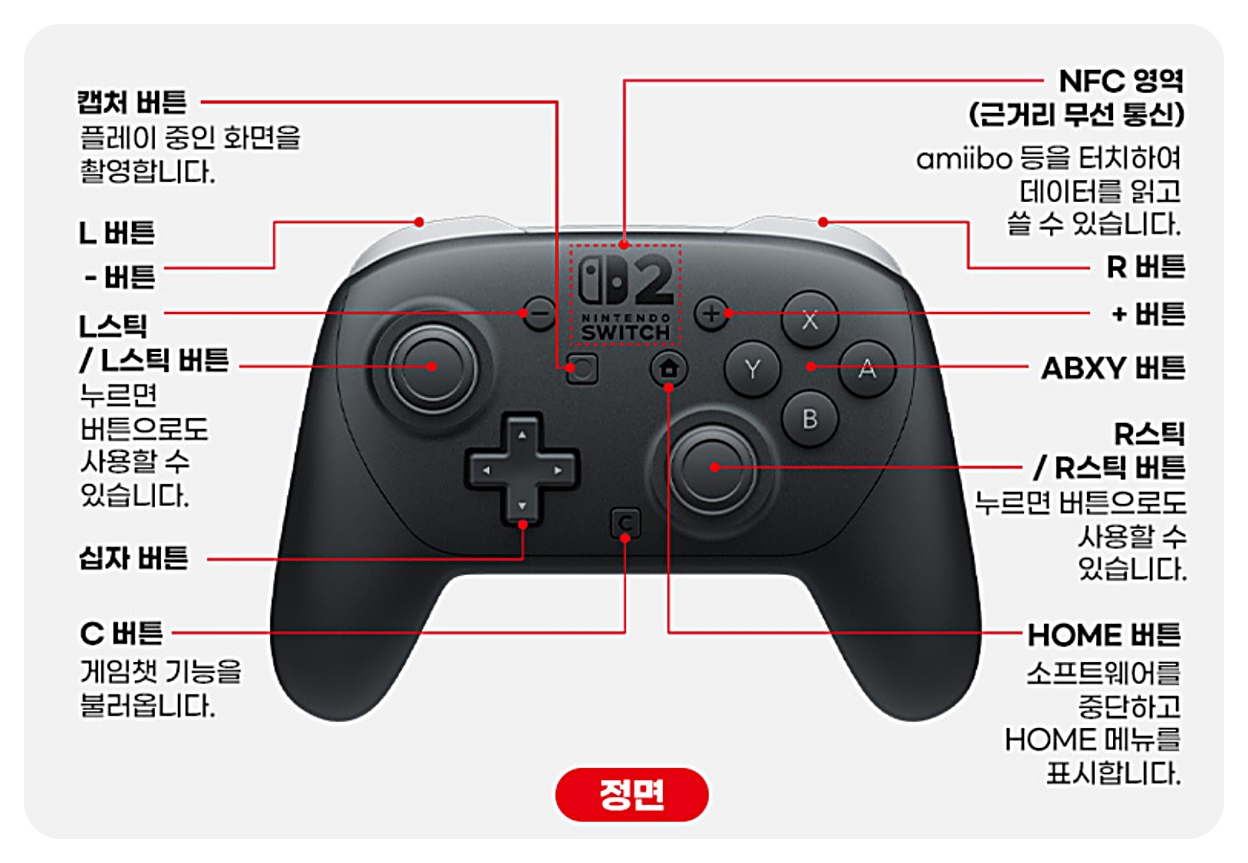 캡처 버튼
플레이 중인 화면을 촬영합니다.

L 버튼

- 버튼

L스틱
/ L스틱 버튼
누르면 버튼으로도 사용할 수 있습니다.

십자 버튼

C 버튼
게임챗 기능을 불러옵니다.

NFC 영역
(근거리 무선 통신)
amiibo 등을 터치하여 데이터를 읽고 쓸 수 있습니다.

R 버튼

+ 버튼

ABXY 버튼

R스틱
/ R스틱 버튼
누르면 버튼으로도 사용할 수 있습니다.

HOME 버튼
소프트웨어를 중단하고 HOME 메뉴를 표시합니다.

2
NINTENDO
SWITCH

X
Y
A
B
C

정면