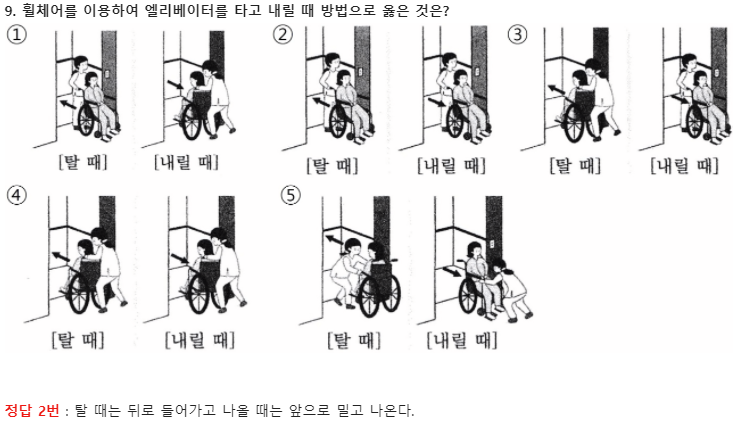 9. 휠체어를 이용하여 엘리베이터를 타고 내릴 때 방법으로 옳은 것은?

①
[탈 때] [내릴 때]

②
[탈 때] [내릴 때]

③
[탈 때] [내릴 때]

④
[탈 때] [내릴 때]

⑤
[탈 때] [내릴 때]

정답 2번 : 탈 때는 뒤로 들어가고 나올 때는 앞으로 밀고 나온다.