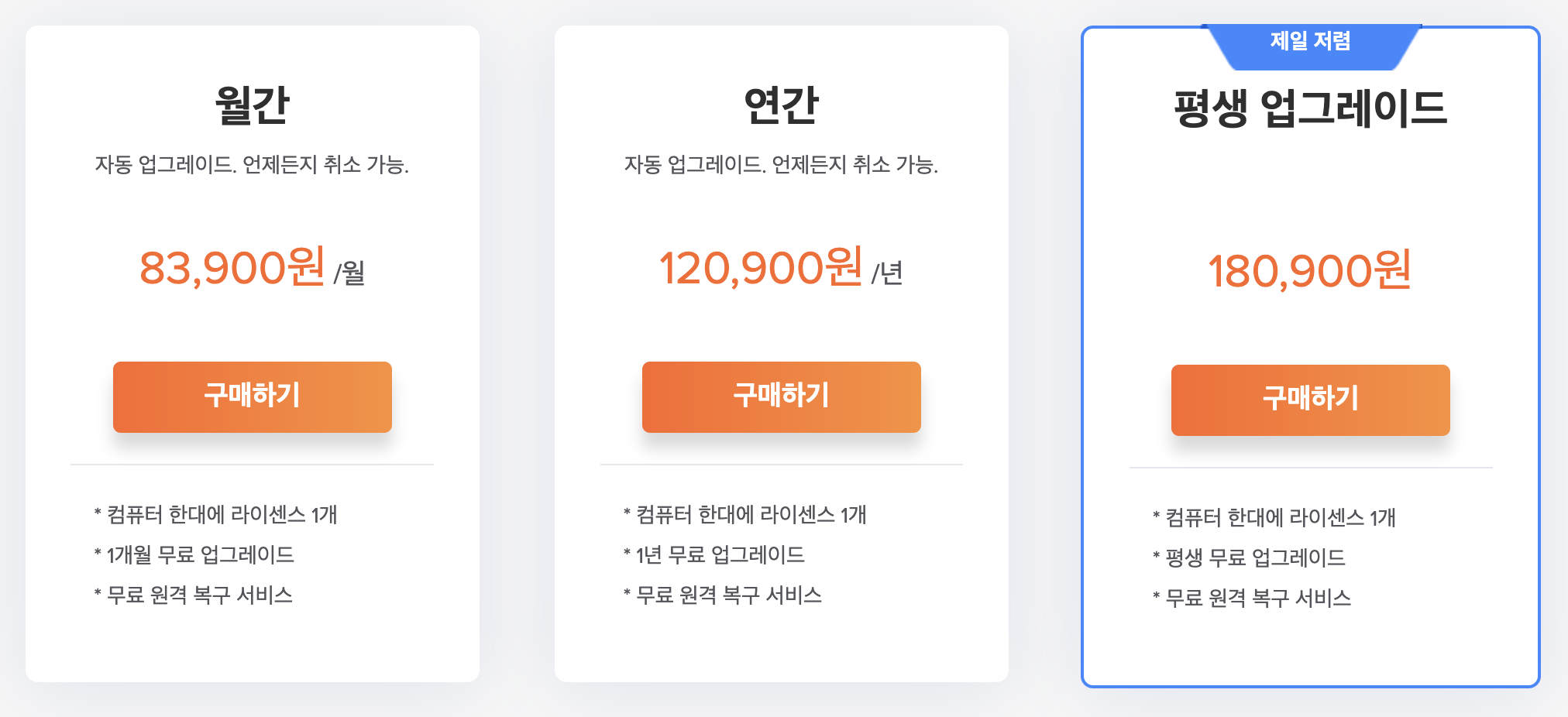 월간

자동 업그레이드. 언제든지 취소 가능.

83,900원 /월

구매하기

* 컴퓨터 한대에 라이센스 1개
* 1개월 무료 업그레이드
* 무료 원격 복구 서비스

연간

자동 업그레이드. 언제든지 취소 가능.

120,900원 /년

구매하기

* 컴퓨터 한대에 라이센스 1개
* 1년 무료 업그레이드
* 무료 원격 복구 서비스

제일 저렴

평생 업그레이드

180,900원

구매하기

* 컴퓨터 한대에 라이센스 1개
* 평생 무료 업그레이드
* 무료 원격 복구 서비스