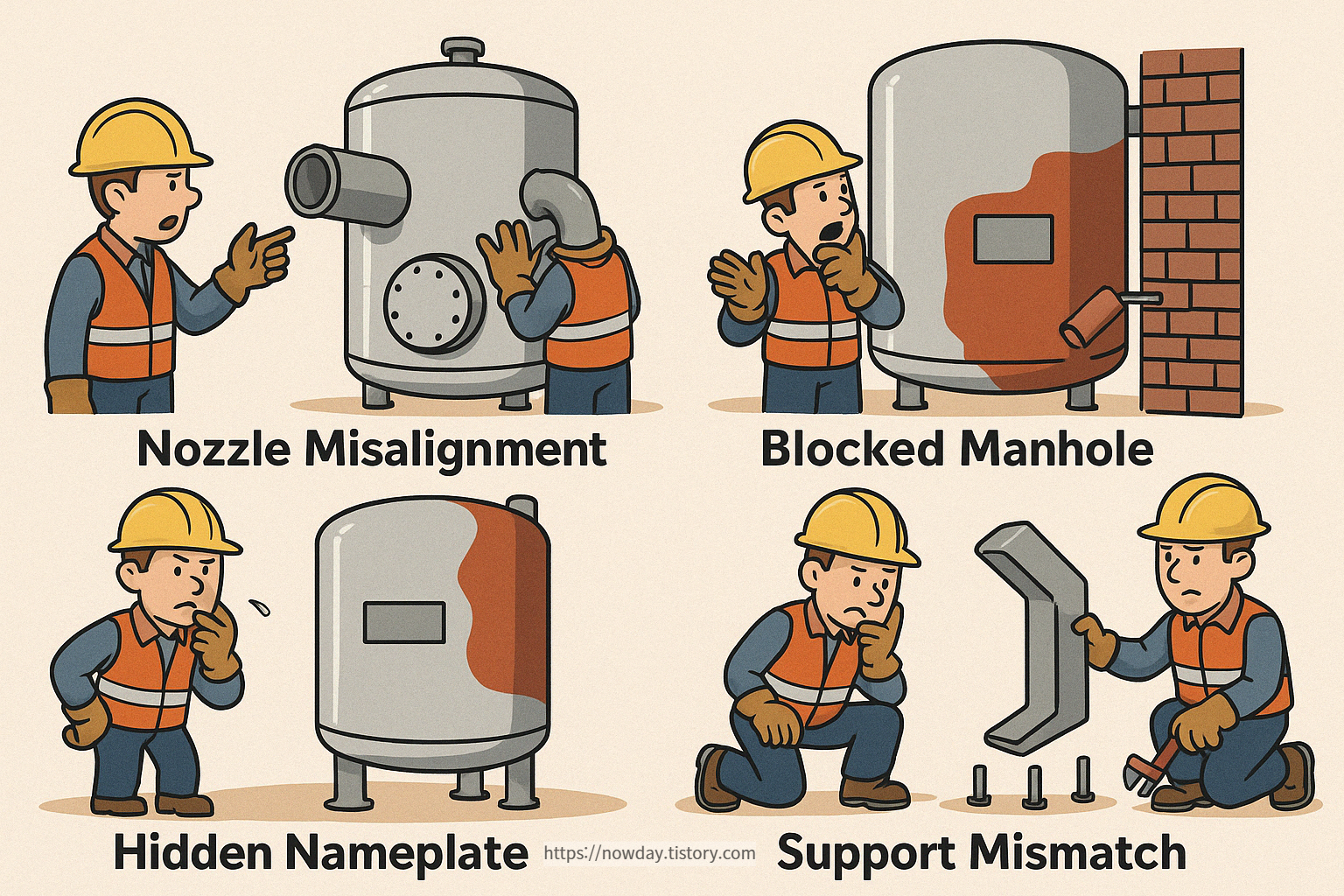 Nozzle Misalignment

Blocked Manhole

Hidden Nameplate

https://nowday.tistory.com

Support Mismatch