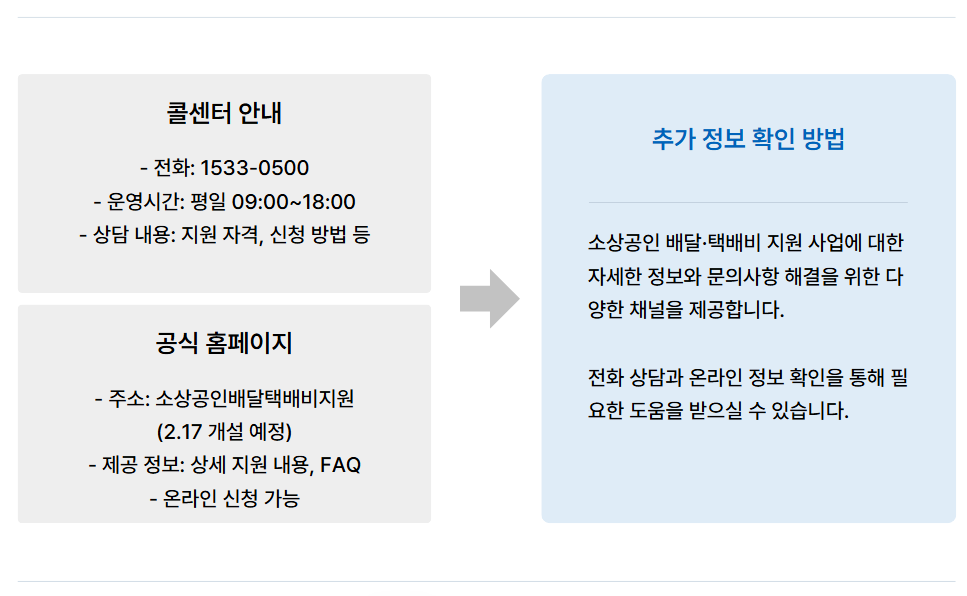 콜센터 안내

- 전화: 1533-0500
- 운영시간: 평일 09:00~18:00
- 상담 내용: 지원 자격, 신청 방법 등

공식 홈페이지

- 주소: 소상공인배달택배비지원 (2.17 개설 예정)
- 제공 정보: 상세 지원 내용, FAQ
- 온라인 신청 가능

추가 정보 확인 방법

소상공인 배달·택배비 지원 사업에 대한 자세한 정보와 문의사항 해결을 위한 다양한 채널을 제공합니다.

전화 상담과 온라인 정보 확인을 통해 필요한 도움을 받으실 수 있습니다.