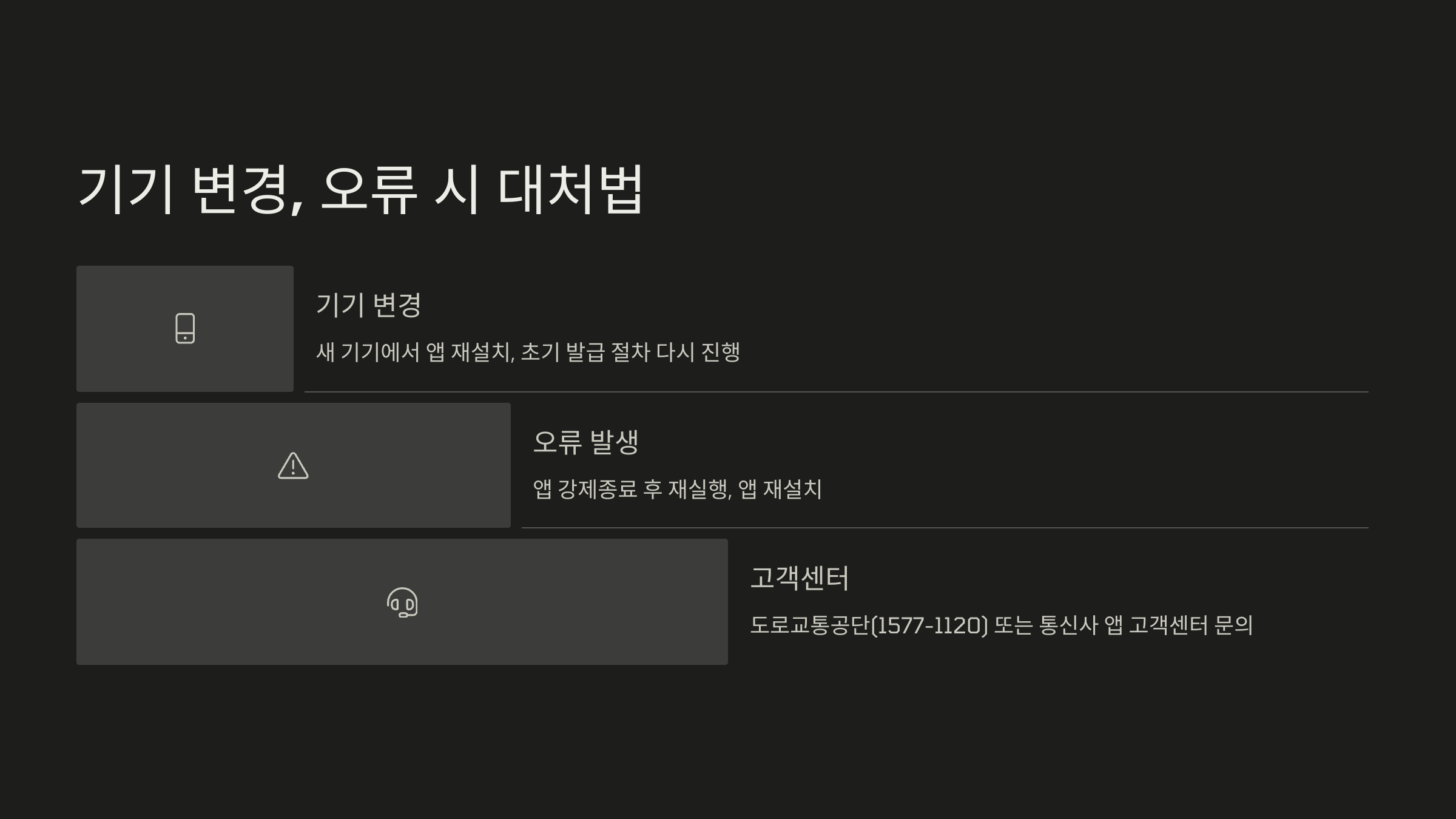 기기 변경, 오류 시 대처법

기기 변경

새 기기에서 앱 재설치, 초기 발급 절차 다시 진행

오류 발생

앱 강제종료 후 재실행, 앱 재설치

고객센터

도로교통공단(1577-1120) 또는 통신사 앱 고객센터 문의