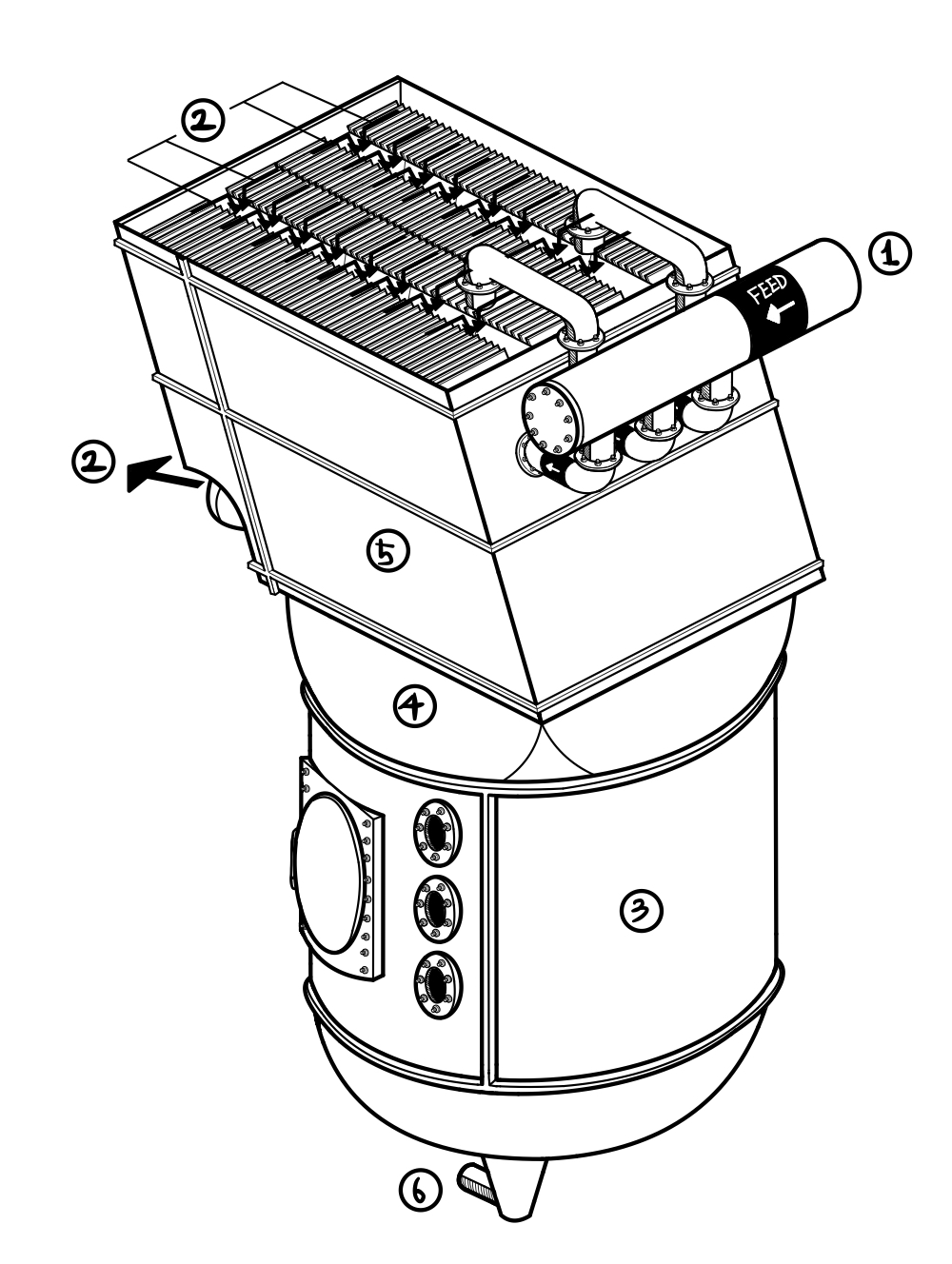 2
1
FEED
2
5
4
3
6