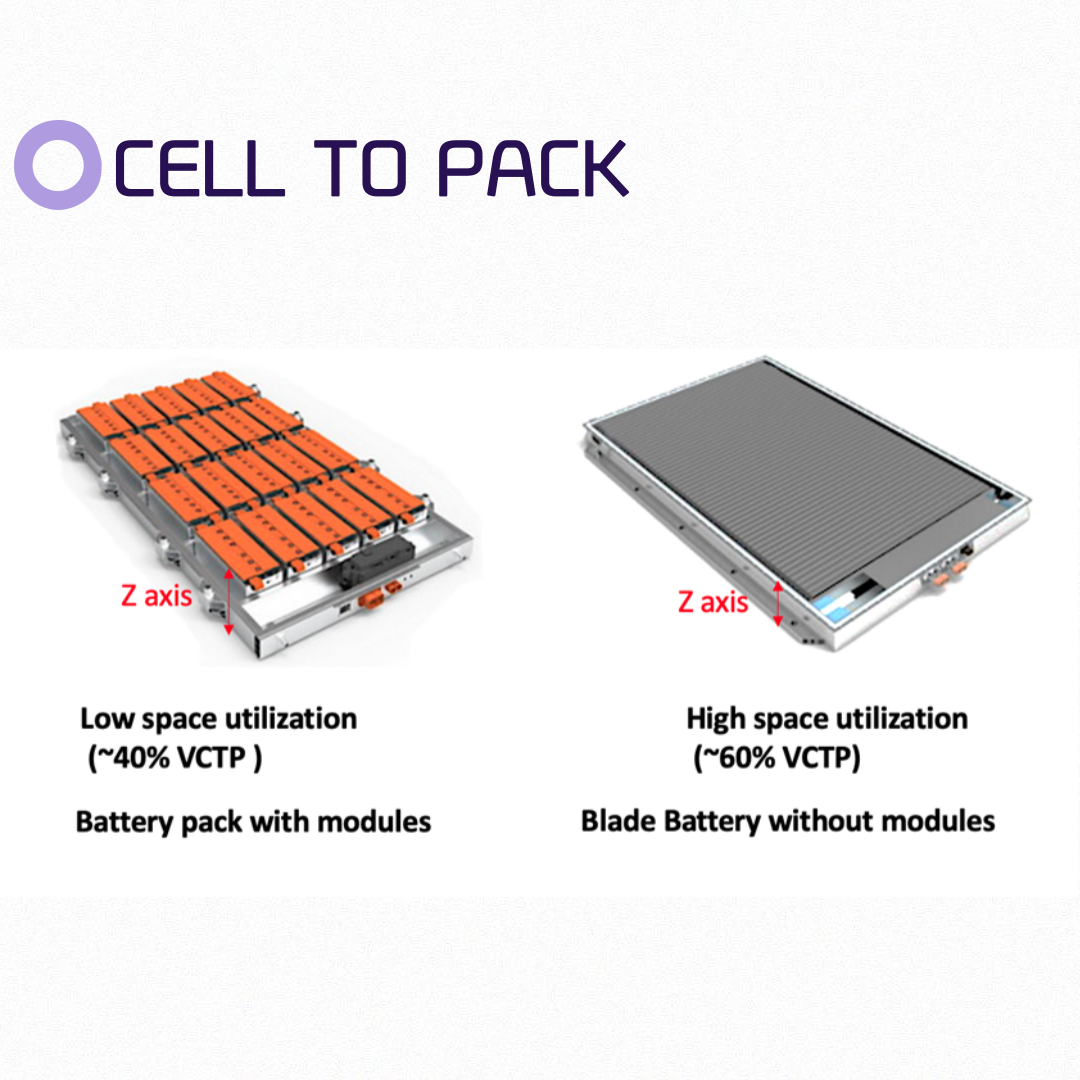 CELL TO PACK

Z axis

Low space utilization
(~40% VCTP )

Battery pack with modules

Z axis

High space utilization
(~60% VCTP)

Blade Battery without modules