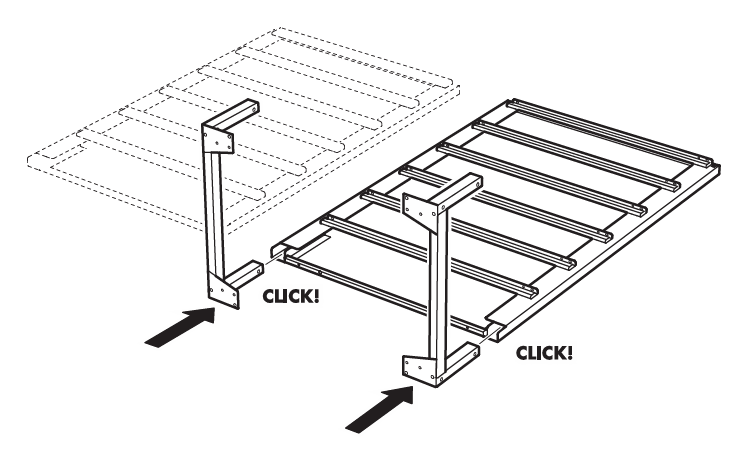 CLICK!

CLICK!