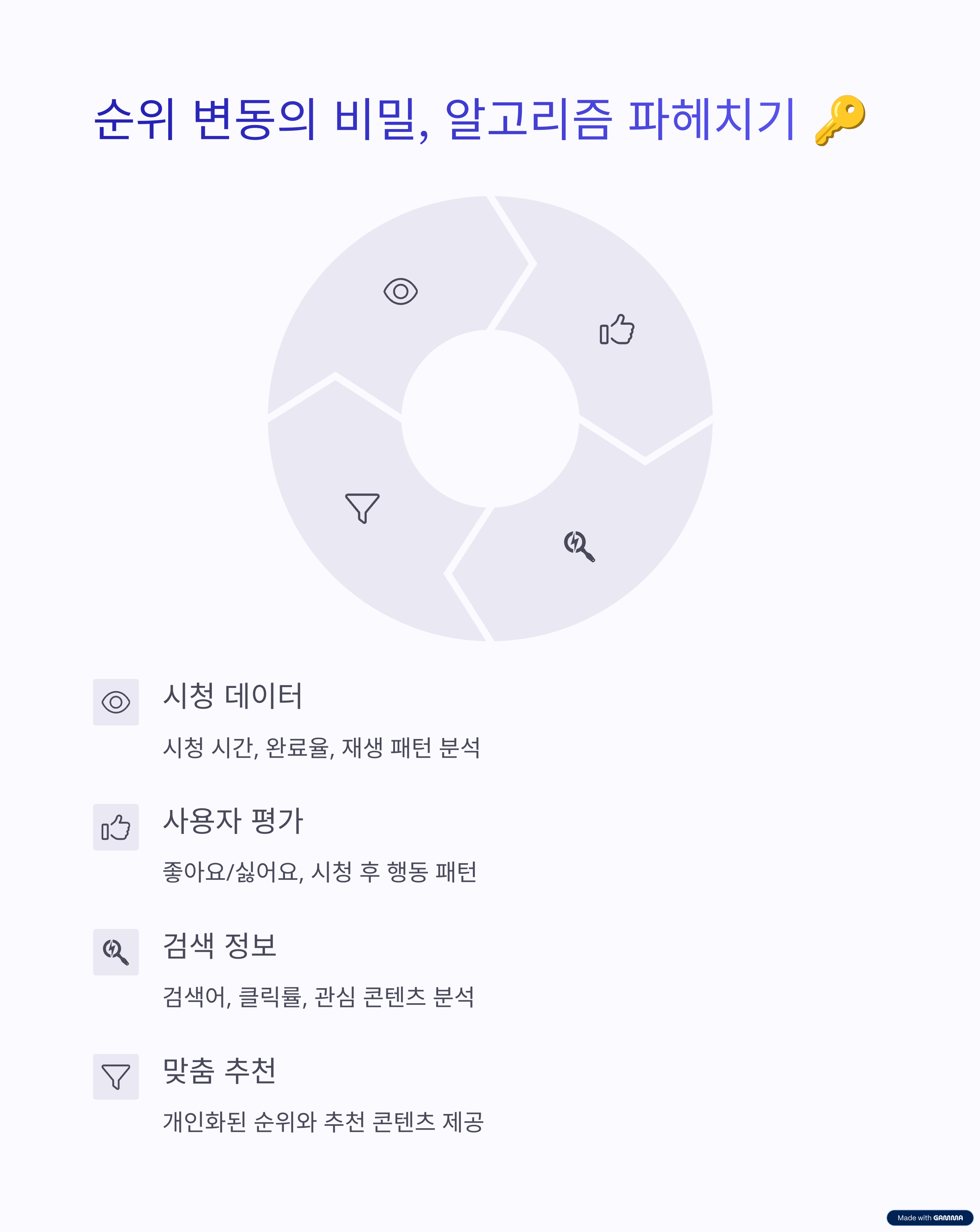 순위 변동의 비밀, 알고리즘 파헤치기 🔑

시청 데이터

시청 시간, 완료율, 재생 패턴 분석

사용자 평가

좋아요/싫어요, 시청 후 행동 패턴

검색 정보

검색어, 클릭률, 관심 콘텐츠 분석

맞춤 추천

개인화된 순위와 추천 콘텐츠 제공

Made with GAMMA