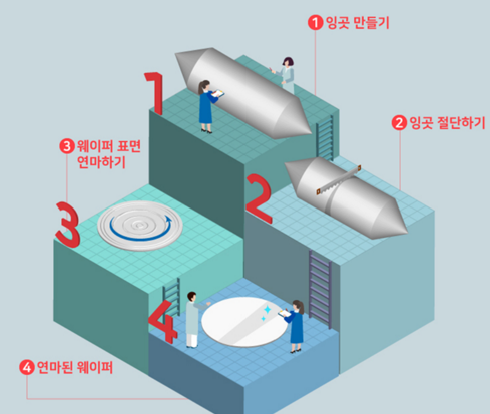 1 잉곳 만들기

1

2 잉곳 절단하기

3 웨이퍼 표면 연마하기

2

3

4

4 연마된 웨이퍼