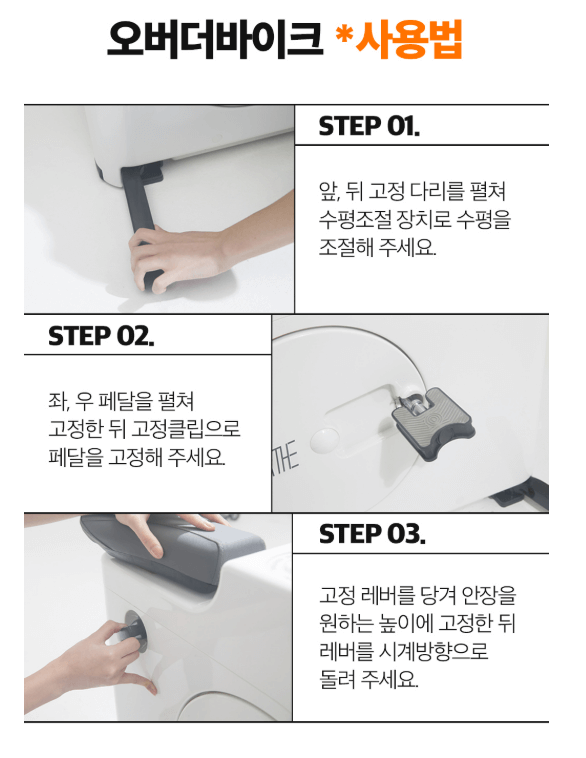 오버더바이크 *사용법

STEP 01.

앞, 뒤 고정 다리를 펼쳐 수평조절 장치로 수평을 조절해 주세요.

STEP 02.

좌, 우 페달을 펼쳐 고정한 뒤 고정클립으로 페달을 고정해 주세요.

THE

STEP 03.

고정 레버를 당겨 안장을 원하는 높이에 고정한 뒤 레버를 시계방향으로 돌려 주세요.