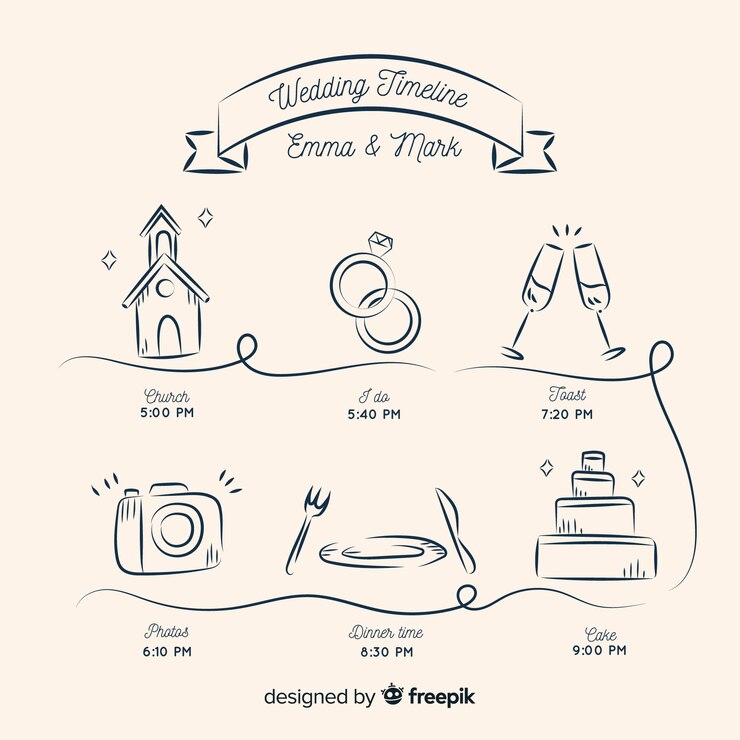 Wedding Timeline
Emma & Mark

Church
5:00 PM

I do
5:40 PM

Toast
7:20 PM

Photos
6:10 PM

Dinner time
8:30 PM

Cake
9:00 PM

designed by freepik