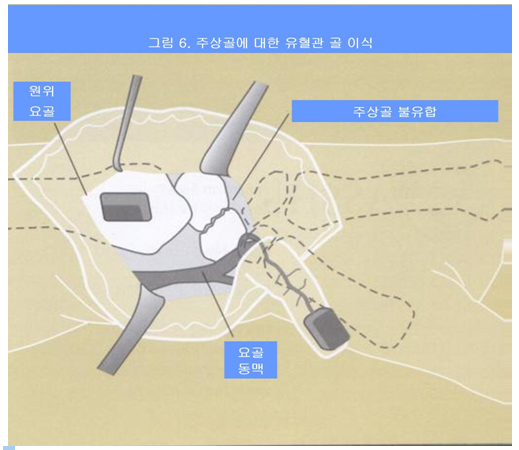 그림 6. 주상골에 대한 유혈관 골 이식

원위
요골

주상골 불유합

요골
동맥