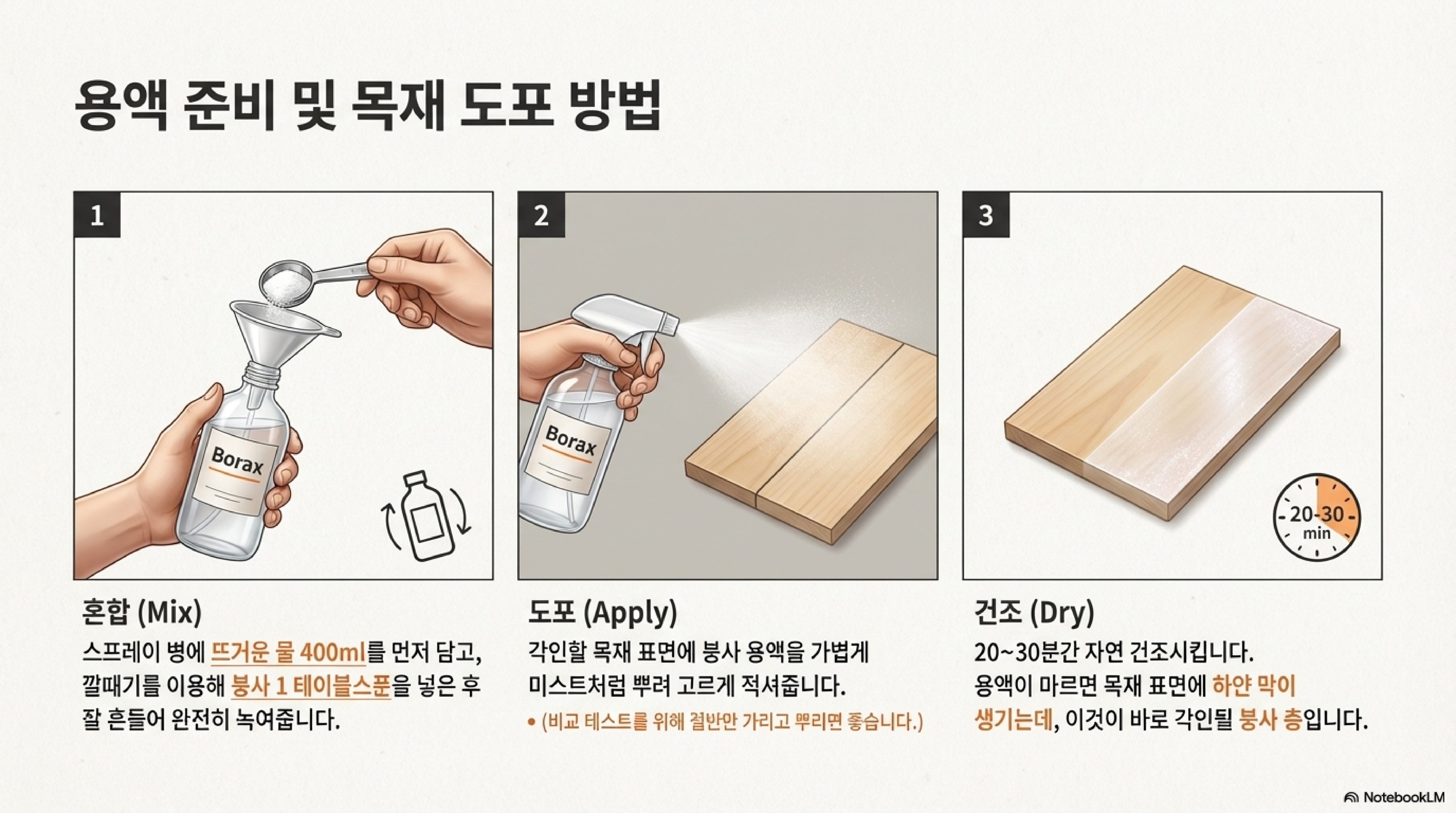 용액 준비 및 목재 도포 방법

1

Borax

혼합 (Mix)

스프레이 병에 뜨거운 물 400ml를 먼저 담고, 깔때기를 이용해 붕사 1 테이블스푼을 넣은 후 잘 흔들어 완전히 녹여줍니다.

2

Borax

도포 (Apply)

각인할 목재 표면에 붕사 용액을 가볍게 미스트처럼 뿌려 고르게 적셔줍니다.

• (비교 테스트를 위해 절반만 가리고 뿌리면 좋습니다.)

3

20-30 min

건조 (Dry)

20~30분간 자연 건조시킵니다. 용액이 마르면 목재 표면에 하얀 막이 생기는데, 이것이 바로 각인될 붕사 층입니다.

NotebookLM