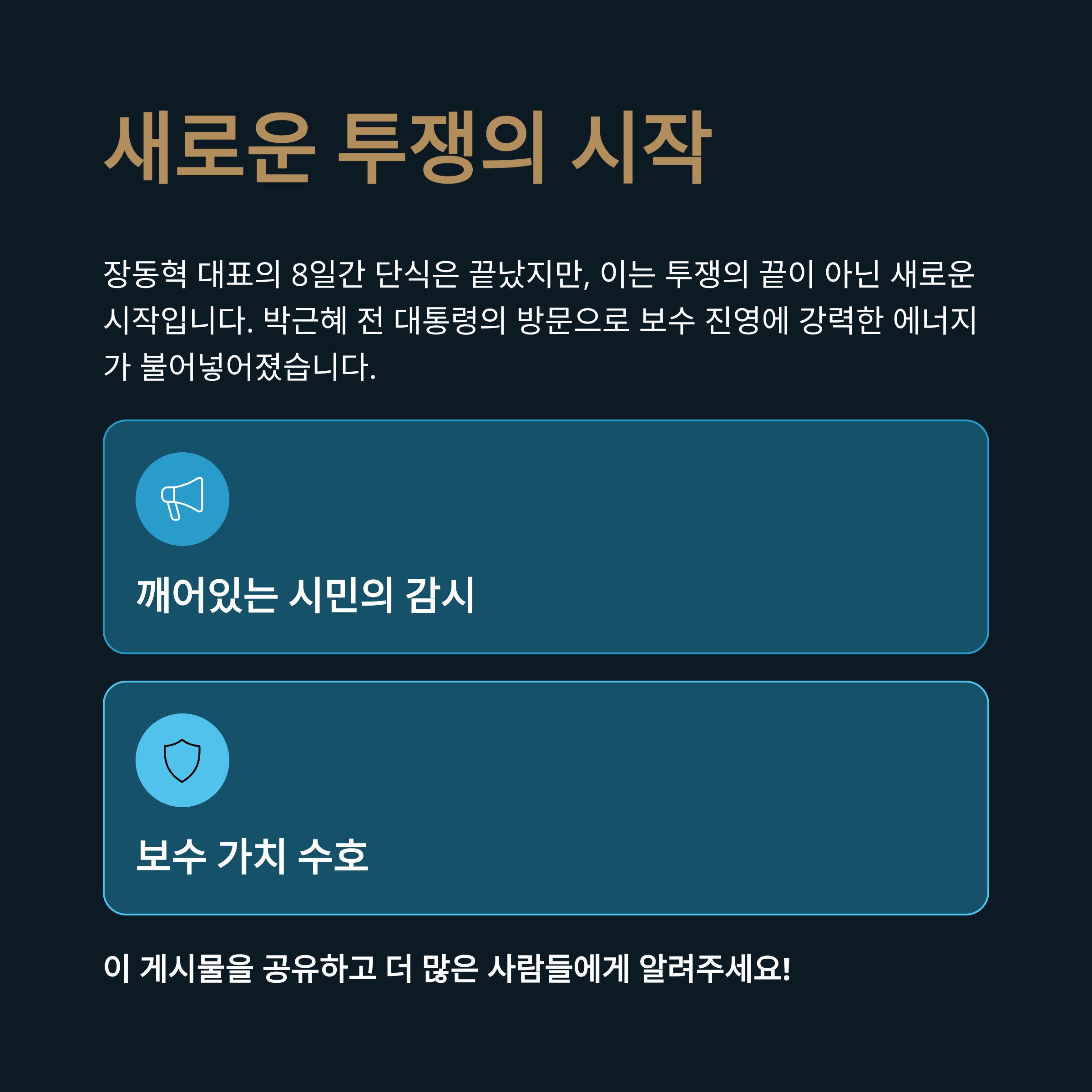 새로운 투쟁의 시작

장동혁 대표의 8일간 단식은 끝났지만, 이는 투쟁의 끝이 아닌 새로운 시작입니다. 박근혜 전 대통령의 방문으로 보수 진영에 강력한 에너지가 불어넣어졌습니다.

깨어있는 시민의 감시

보수 가치 수호

이 게시물을 공유하고 더 많은 사람들에게 알려주세요!