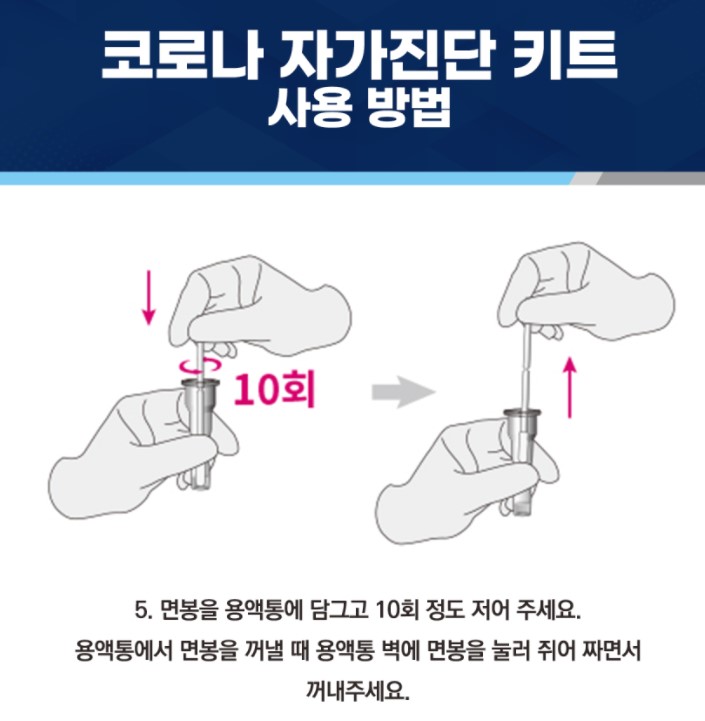 코로나 자가진단 키트
사용 방법

10회

5. 면봉을 용액통에 담그고 10회 정도 저어 주세요.
용액통에서 면봉을 꺼낼 때 용액통 벽에 면봉을 눌러 쥐어 짜면서 꺼내주세요.