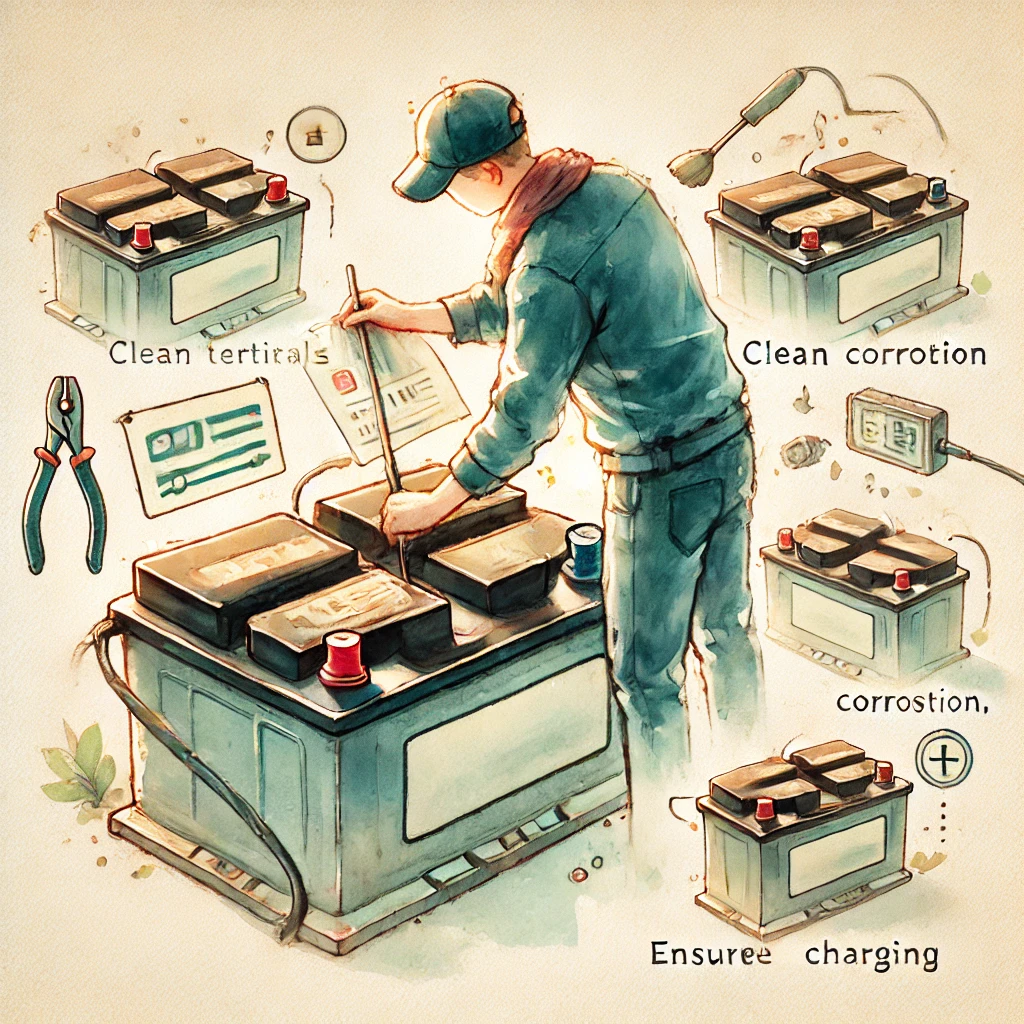 Clean tertirals

Clean corrotion

corrostion,

Ensuree charging