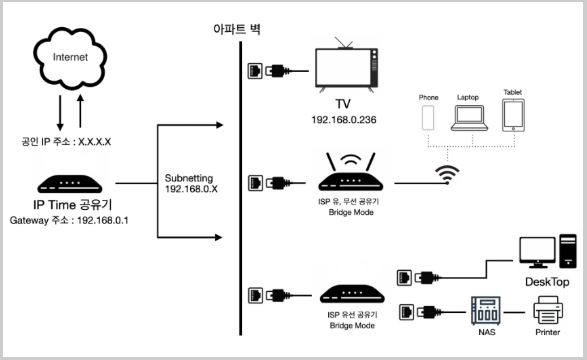 Internet

공인 IP 주소 : X.X.X.X

IP Time 공유기
Gateway 주소 : 192.168.0.1

Subnetting
192.168.0.X

아파트 벽

TV
192.168.0.236

Phone
Laptop
Tablet

ISP 유, 무선 공유기
Bridge Mode

ISP 유선 공유기
Bridge Mode

DeskTop

NAS

Printer