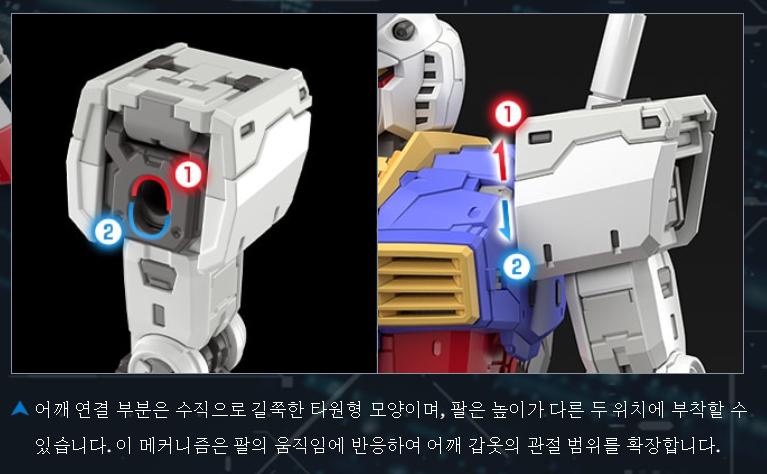 1
2
1
2

▲ 어깨 연결 부분은 수직으로 길쭉한 타원형 모양이며, 팔은 높이가 다른 두 위치에 부착할 수 있습니다. 이 메커니즘은 팔의 움직임에 반응하여 어깨 갑옷의 관절 범위를 확장합니다.