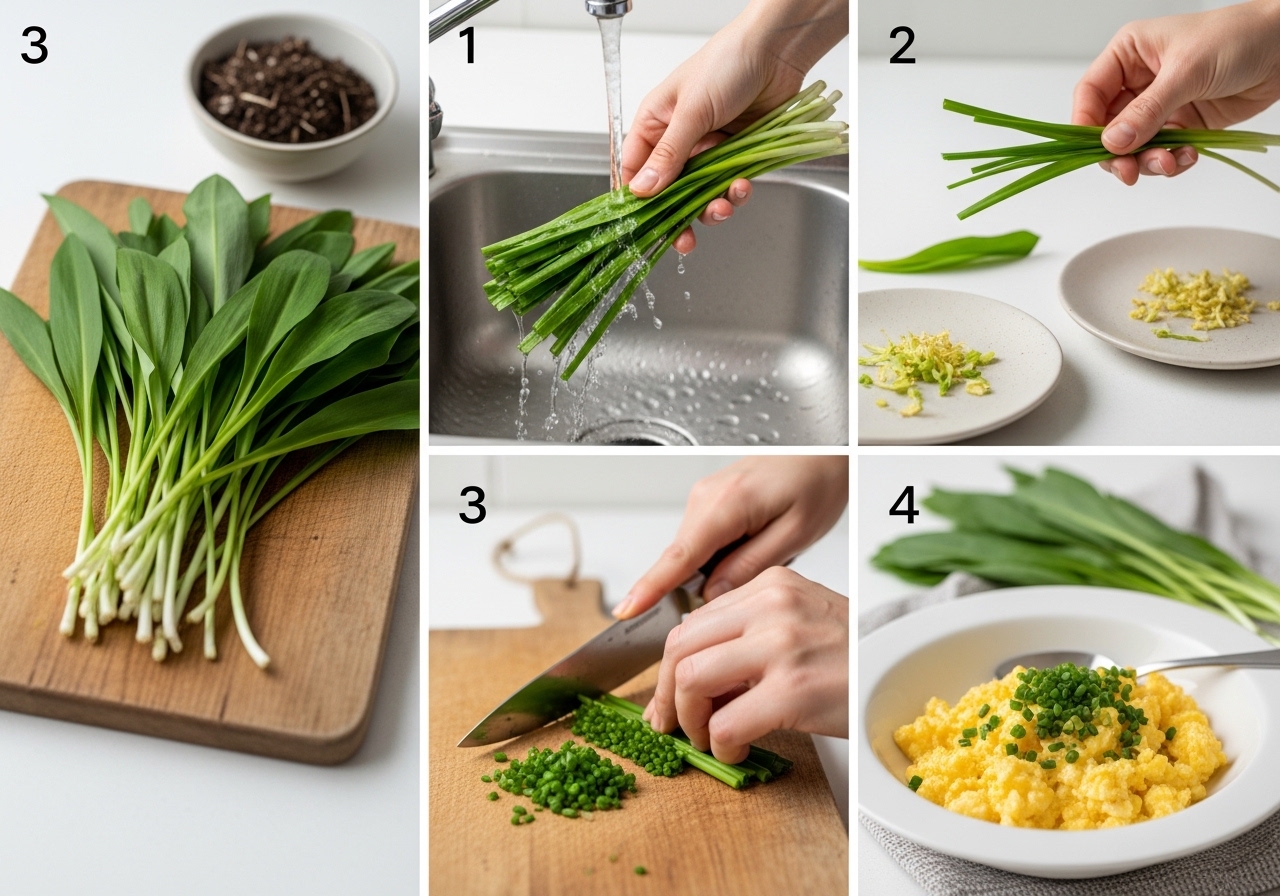 3

1

2

3

4