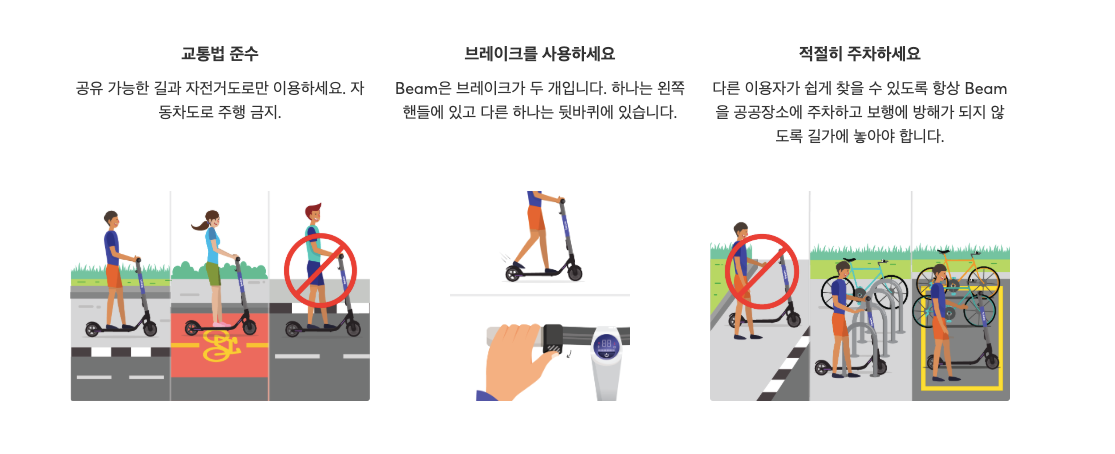 교통법 준수

공유 가능한 길과 자전거도로만 이용하세요. 자동차도로 주행 금지.

브레이크를 사용하세요

Beam은 브레이크가 두 개입니다. 하나는 왼쪽 핸들에 있고 다른 하나는 뒷바퀴에 있습니다.

적절히 주차하세요

다른 이용자가 쉽게 찾을 수 있도록 항상 Beam을 공공장소에 주차하고 보행에 방해가 되지 않도록 길가에 놓아야 합니다.