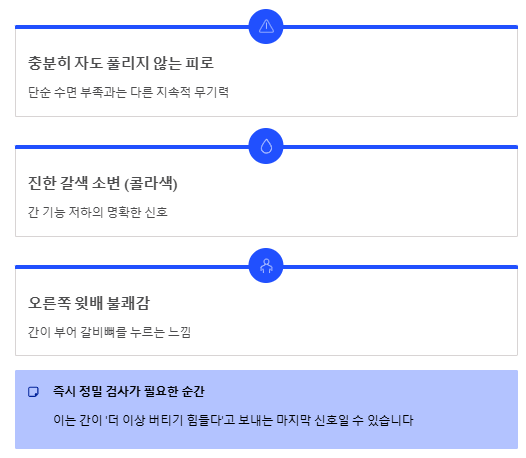 충분히 자도 풀리지 않는 피로

단순 수면 부족과는 다른 지속적 무기력

진한 갈색 소변 (콜라색)

간 기능 저하의 명확한 신호

오른쪽 윗배 불쾌감

간이 부어 갈비뼈를 누르는 느낌

즉시 정밀 검사가 필요한 순간

이는 간이 '더 이상 버티기 힘들다'고 보내는 마지막 신호일 수 있습니다