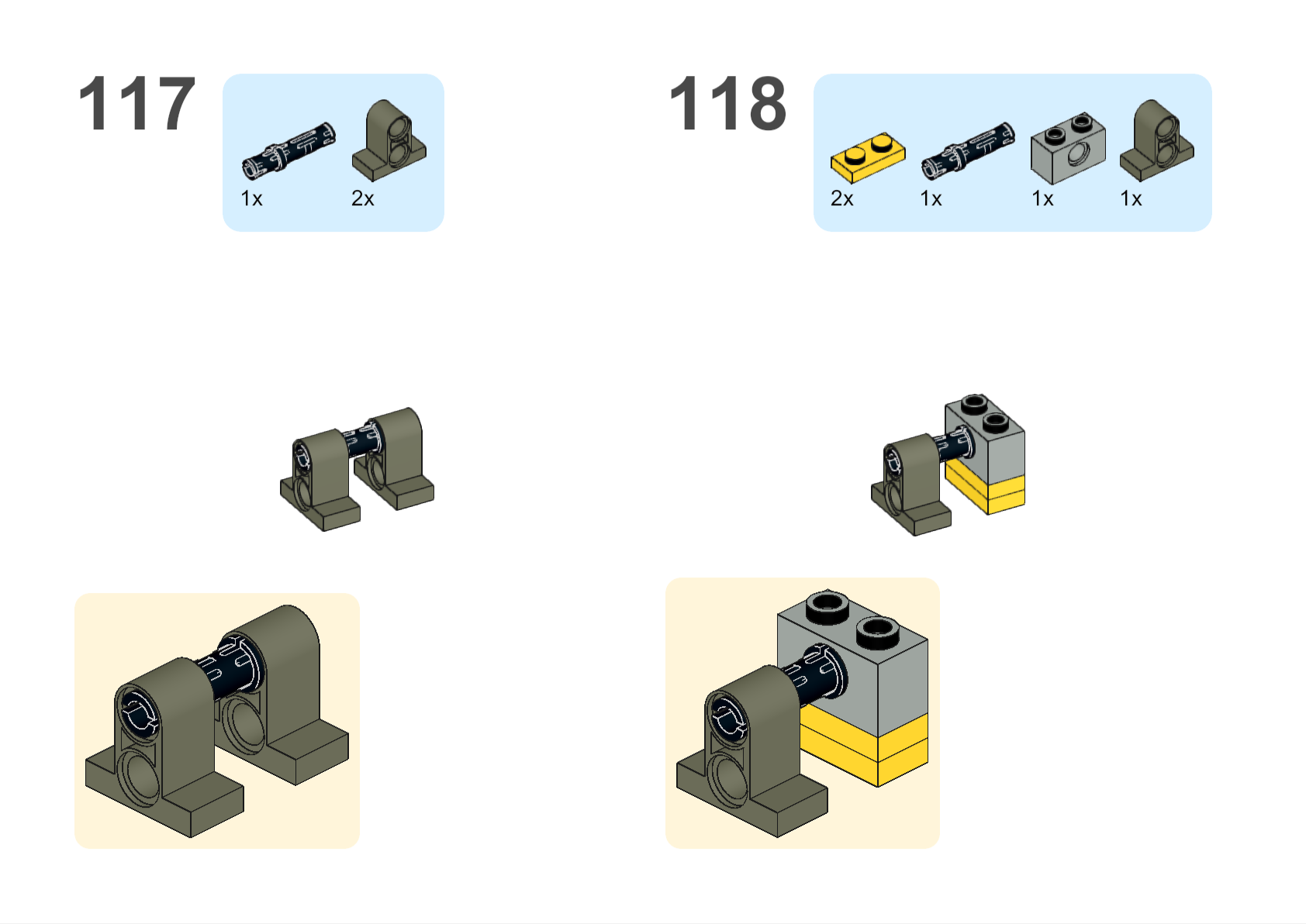 117

1x 2x

118

2x 1x 1x 1x