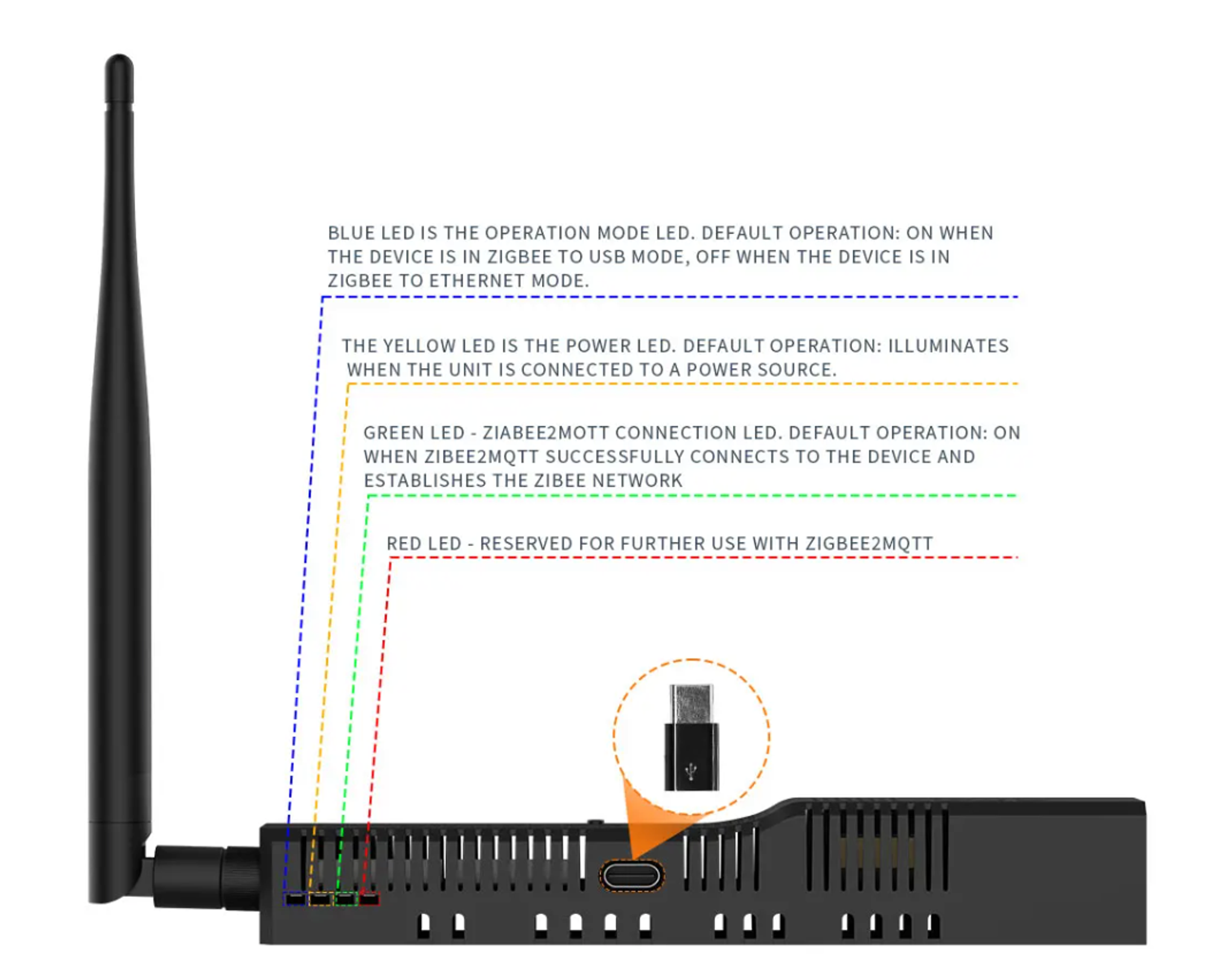 BLUE LED IS THE OPERATION MODE LED. DEFAULT OPERATION: ON WHEN THE DEVICE IS IN ZIGBEE TO USB MODE, OFF WHEN THE DEVICE IS IN ZIGBEE TO ETHERNET MODE.

THE YELLOW LED IS THE POWER LED. DEFAULT OPERATION: ILLUMINATES WHEN THE UNIT IS CONNECTED TO A POWER SOURCE.

GREEN LED - ZIABEE2MOTT CONNECTION LED. DEFAULT OPERATION: ON WHEN ZIBEE2MQTT SUCCESSFULLY CONNECTS TO THE DEVICE AND ESTABLISHES THE ZIBEE NETWORK

RED LED - RESERVED FOR FURTHER USE WITH ZIGBEE2MQTT