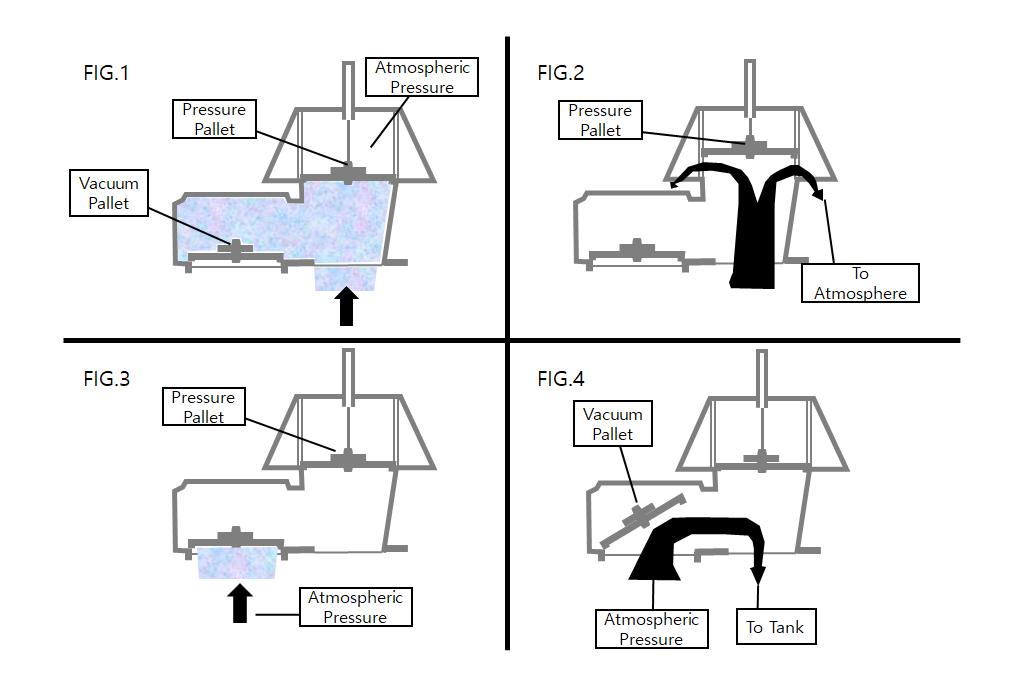 FIG.1

Atmospheric Pressure

Pressure Pallet

Vacuum Pallet

FIG.2

Pressure Pallet

To Atmosphere

FIG.3

Pressure Pallet

Atmospheric Pressure

FIG.4

Vacuum Pallet

Atmospheric Pressure

To Tank