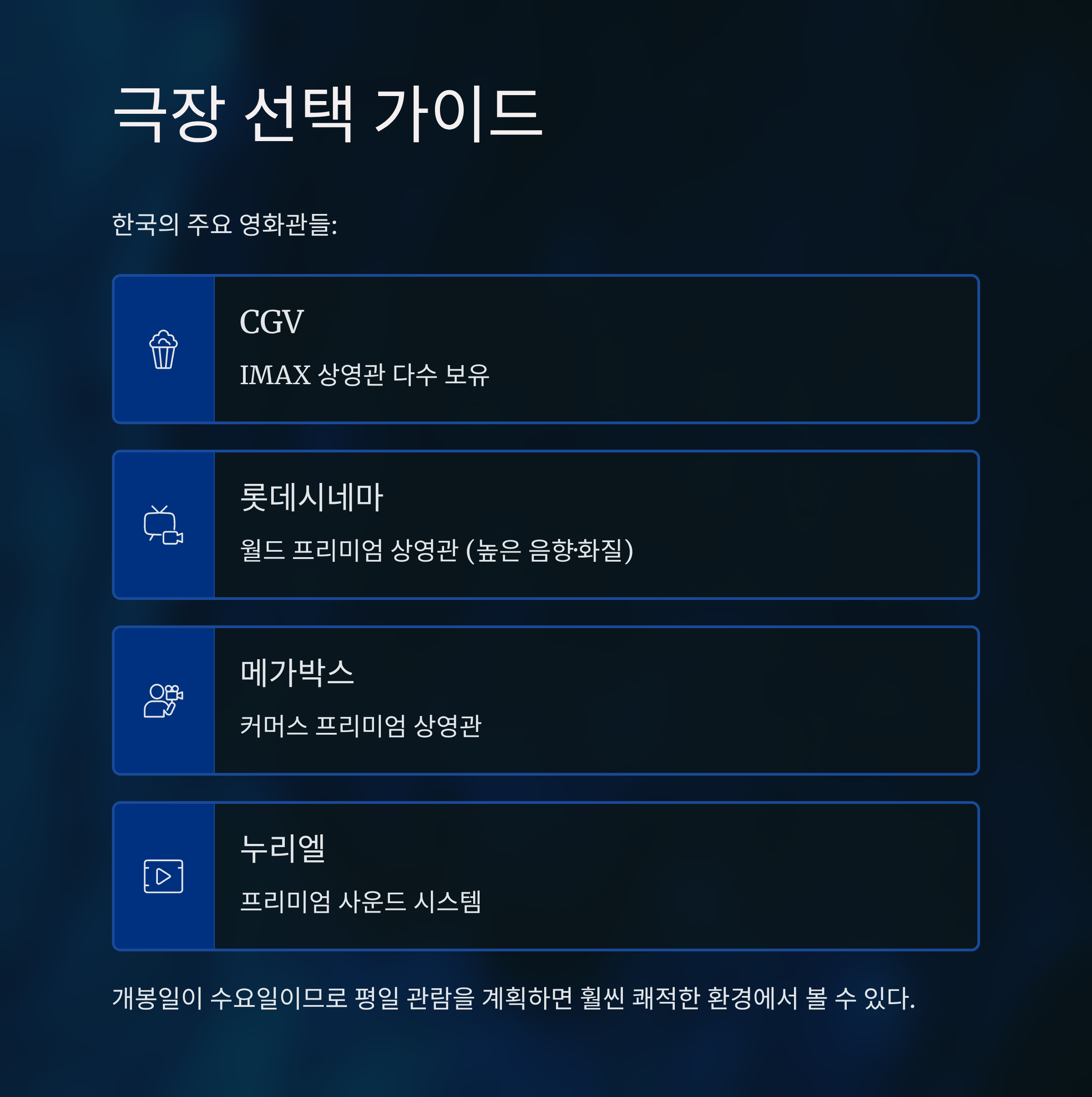 극장 선택 가이드

한국의 주요 영화관들:

CGV

IMAX 상영관 다수 보유

롯데시네마

월드 프리미엄 상영관 (높은 음향·화질)

메가박스

커머스 프리미엄 상영관

누리엘

프리미엄 사운드 시스템

개봉일이 수요일이므로 평일 관람을 계획하면 훨씬 쾌적한 환경에서 볼 수 있다.