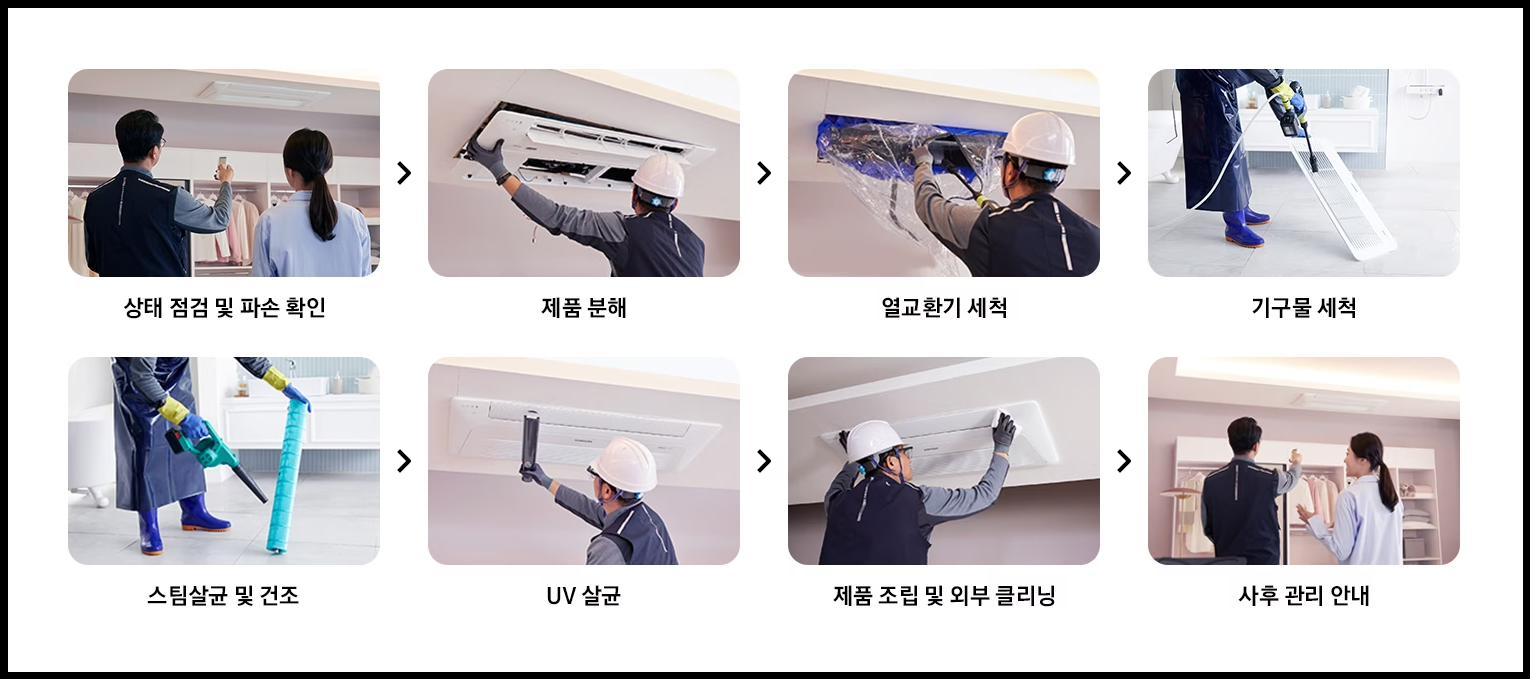 상태 점검 및 파손 확인

제품 분해

열교환기 세척

기구물 세척

스팀살균 및 건조

UV 살균

제품 조립 및 외부 클리닝

사후 관리 안내