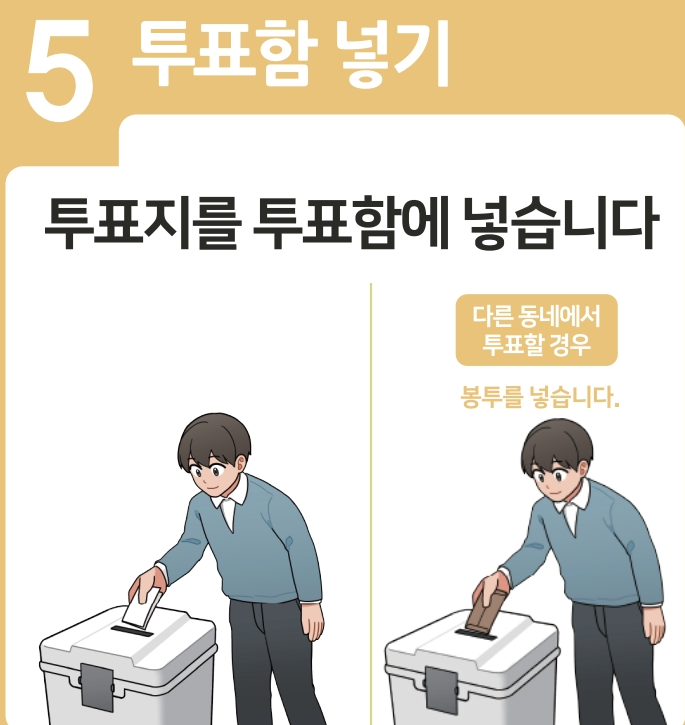 5 투표함 넣기

투표지를 투표함에 넣습니다

다른 동네에서 투표할 경우

봉투를 넣습니다.