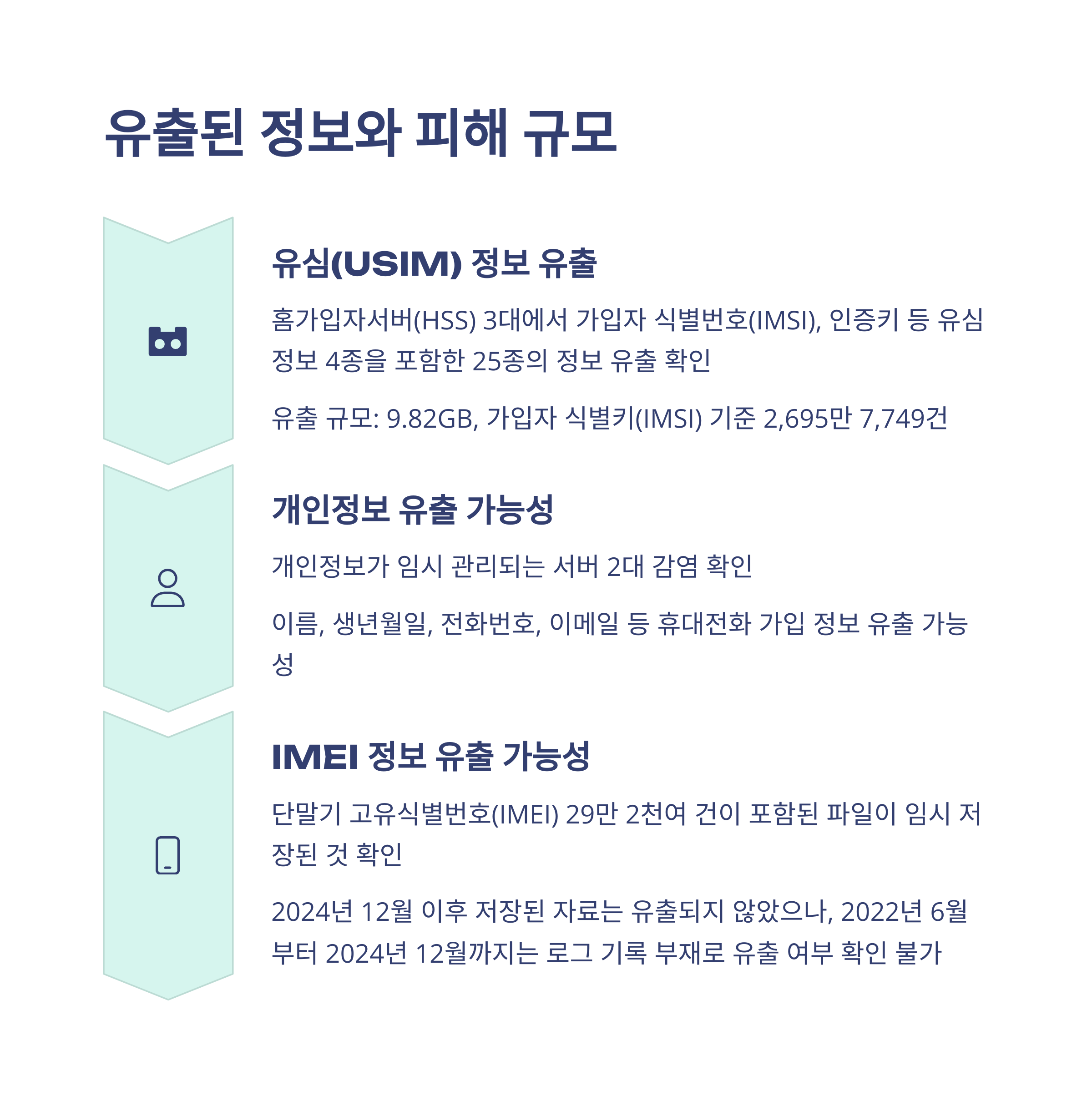 유출된 정보와 피해 규모

유심(USIM) 정보 유출

홈가입자서버(HSS) 3대에서 가입자 식별번호(IMSI), 인증키 등 유심 정보 4종을 포함한 25종의 정보 유출 확인

유출 규모: 9.82GB, 가입자 식별키(IMSI) 기준 2,695만 7,749건

개인정보 유출 가능성

개인정보가 임시 관리되는 서버 2대 감염 확인

이름, 생년월일, 전화번호, 이메일 등 휴대전화 가입 정보 유출 가능성

IMEI 정보 유출 가능성

단말기 고유식별번호(IMEI) 29만 2천여 건이 포함된 파일이 임시 저장된 것 확인

2024년 12월 이후 저장된 자료는 유출되지 않았으나, 2022년 6월부터 2024년 12월까지는 로그 기록 부재로 유출 여부 확인 불가