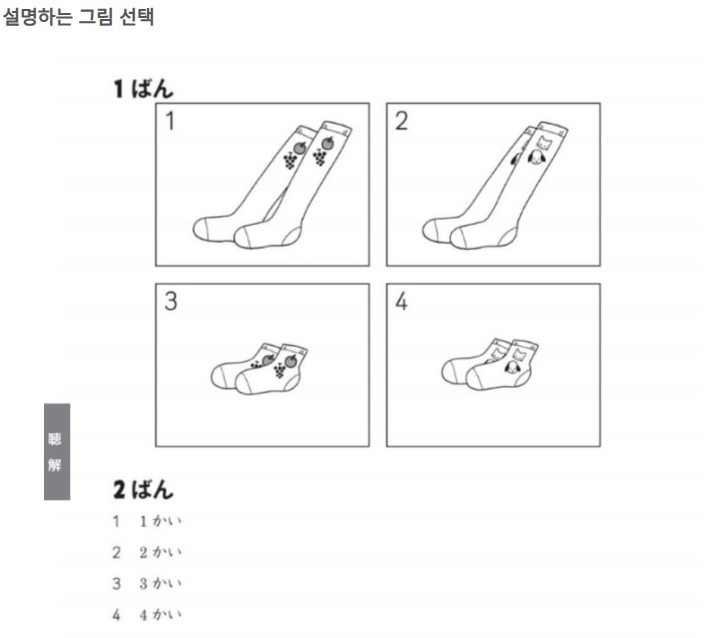 설명하는 그림 선택

1ばん

1

2

3

4

聴解

2ばん

1　1かい

2　2かい

3　3かい

4　4かい