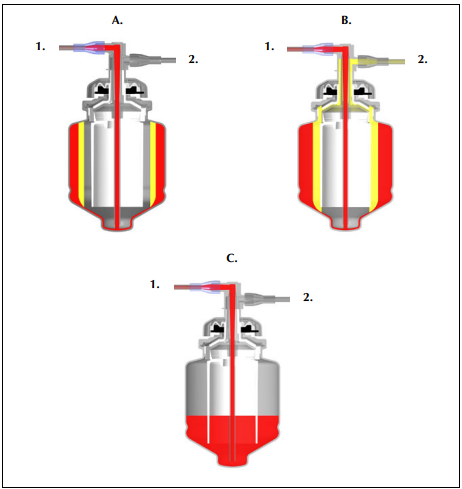 A.

1.

2.

B.

1.

2.

C.

1.

2.