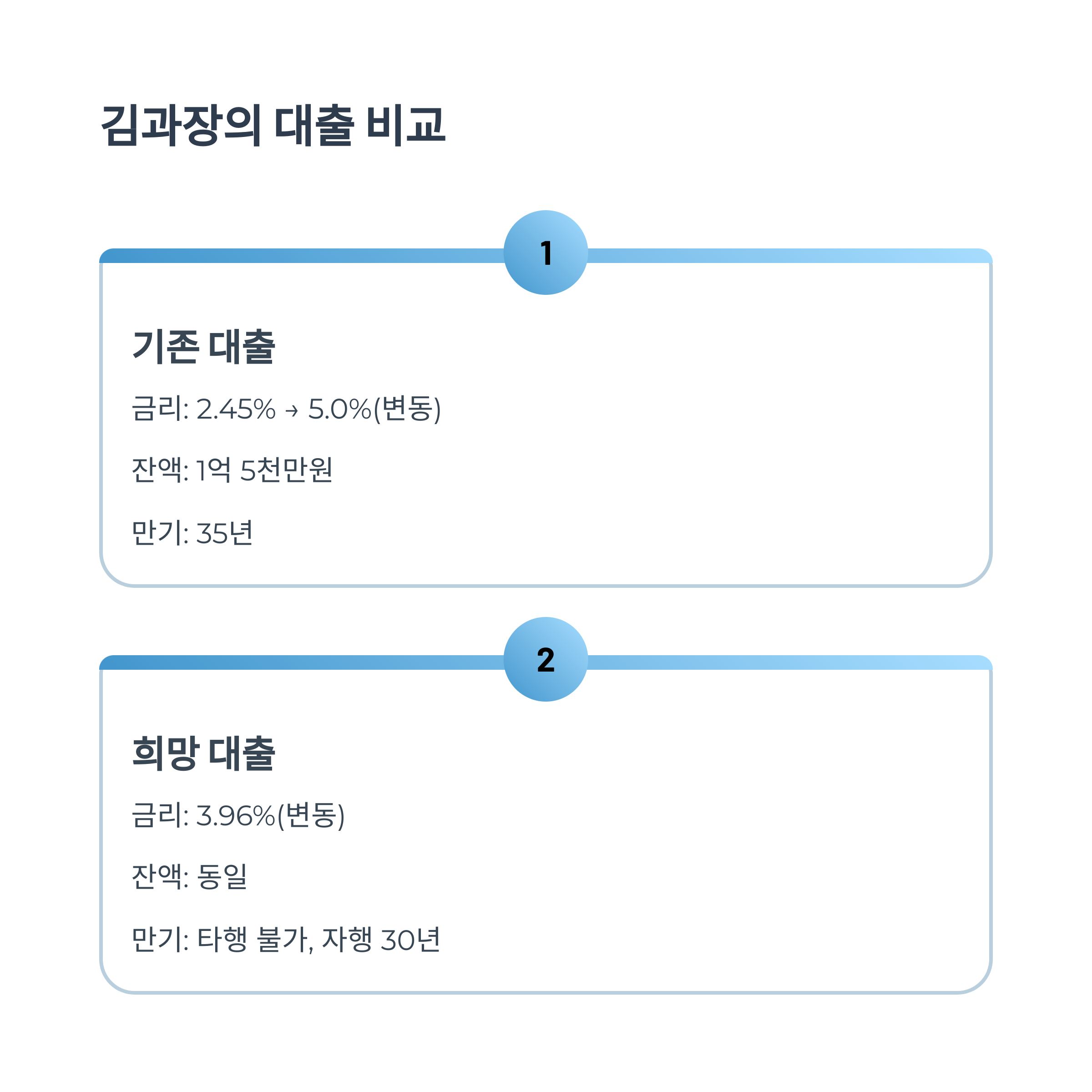 김과장의 대출 비교

1

기존 대출

금리: 2.45% → 5.0%(변동)

잔액: 1억 5천만원

만기: 35년

2

희망 대출

금리: 3.96%(변동)

잔액: 동일

만기: 타행 불가, 자행 30년