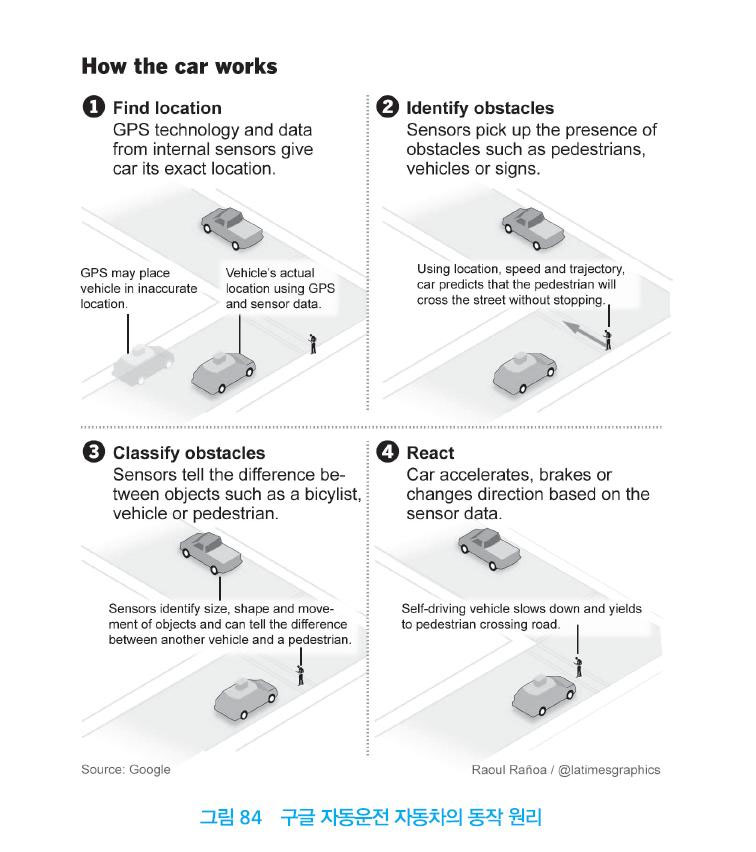 How the car works

1 Find location
GPS technology and data from internal sensors give car its exact location.

GPS may place vehicle in inaccurate location.

Vehicle's actual location using GPS and sensor data.

2 Identify obstacles
Sensors pick up the presence of obstacles such as pedestrians, vehicles or signs.

Using location, speed and trajectory, car predicts that the pedestrian will cross the street without stopping.

3 Classify obstacles
Sensors tell the difference between objects such as a bicylist, vehicle or pedestrian.

Sensors identify size, shape and movement of objects and can tell the difference between another vehicle and a pedestrian.

4 React
Car accelerates, brakes or changes direction based on the sensor data.

Self-driving vehicle slows down and yields to pedestrian crossing road.

Source: Google

Raoul Rañoa / @latimesgraphics

그림 84 구글 자동운전 자동차의 동작 원리