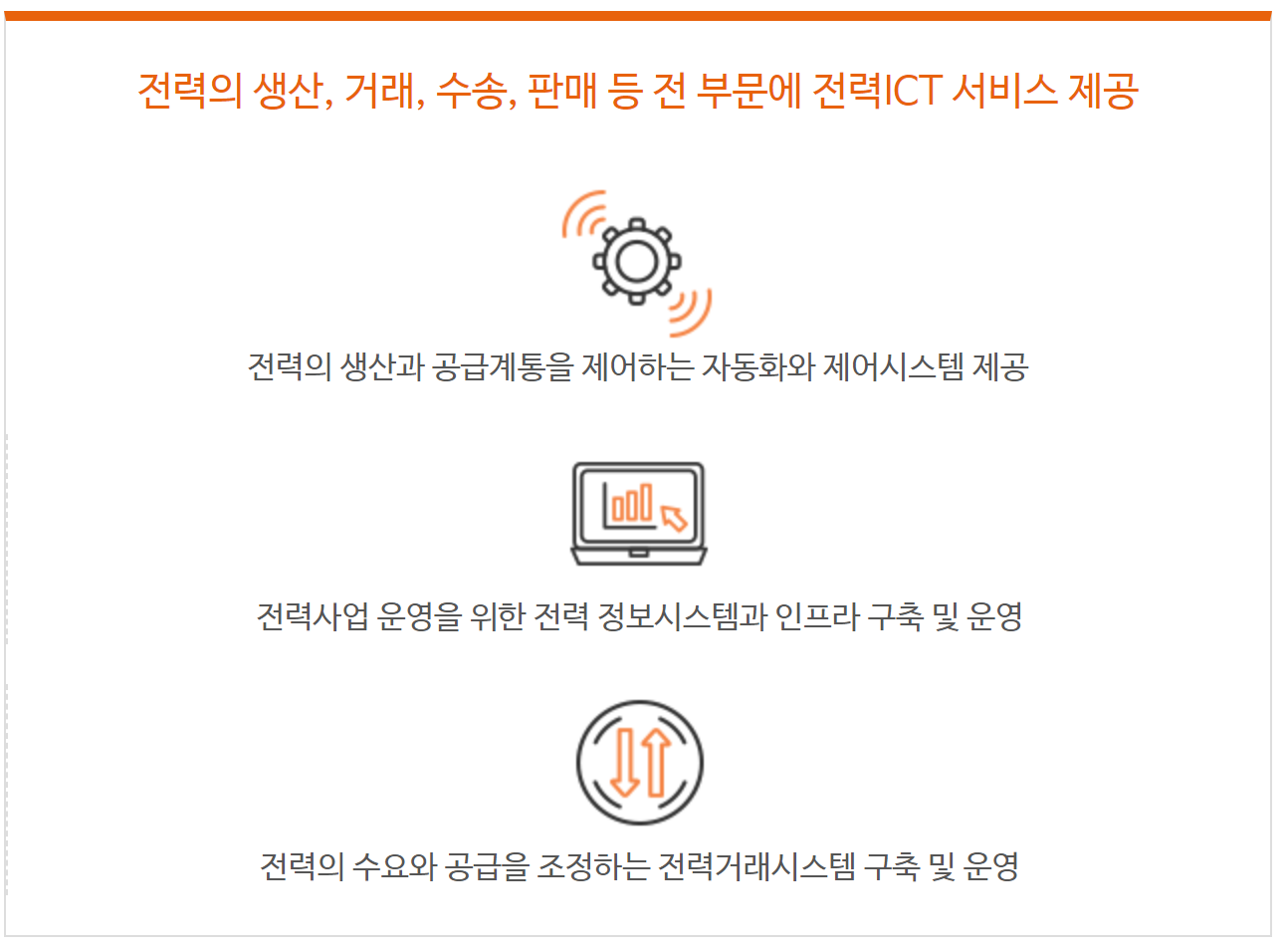 전력의 생산, 거래, 수송, 판매 등 전 부문에 전력ICT 서비스 제공

전력의 생산과 공급계통을 제어하는 자동화와 제어시스템 제공

전력사업 운영을 위한 전력 정보시스템과 인프라 구축 및 운영

전력의 수요와 공급을 조정하는 전력거래시스템 구축 및 운영