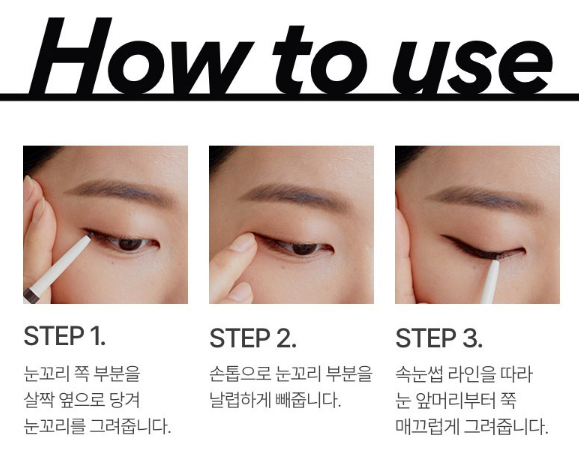 How to use

STEP 1.

눈꼬리 쪽 부분을 살짝 옆으로 당겨 눈꼬리를 그려줍니다.

STEP 2.

손톱으로 눈꼬리 부분을 날렵하게 빼줍니다.

STEP 3.

속눈썹 라인을 따라 눈 앞머리부터 쭉 매끄럽게 그려줍니다.